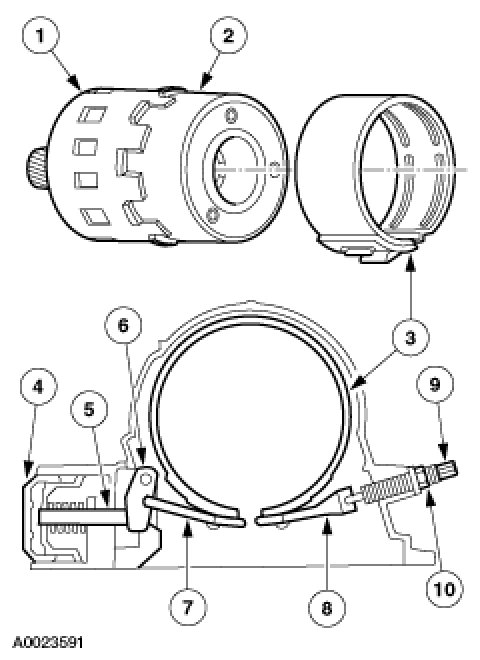 1
2
3
6
4
5
9
7
8
10
A0023591