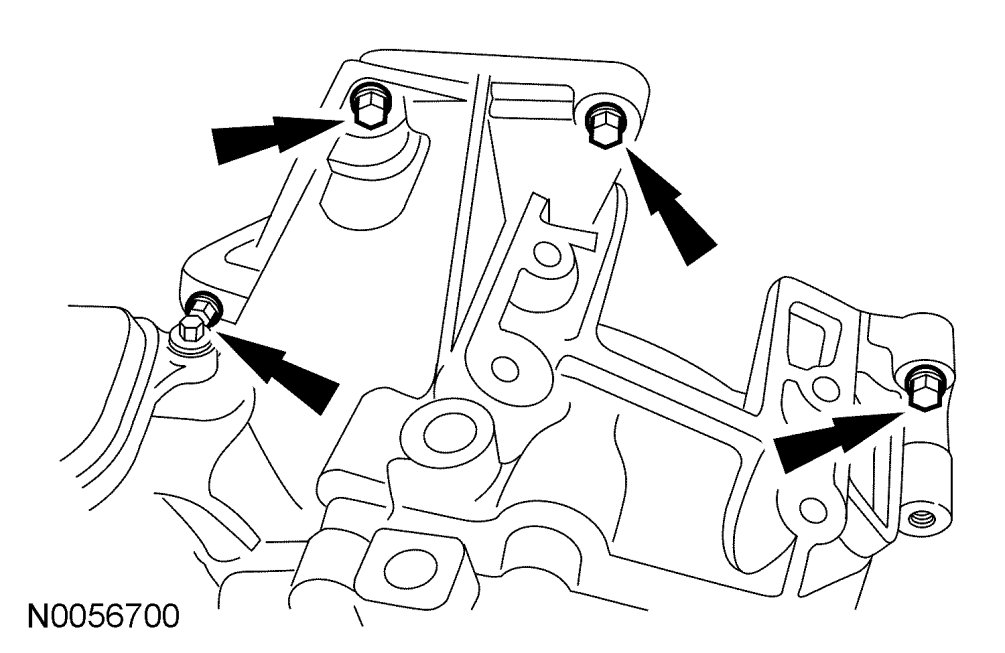 N0056700