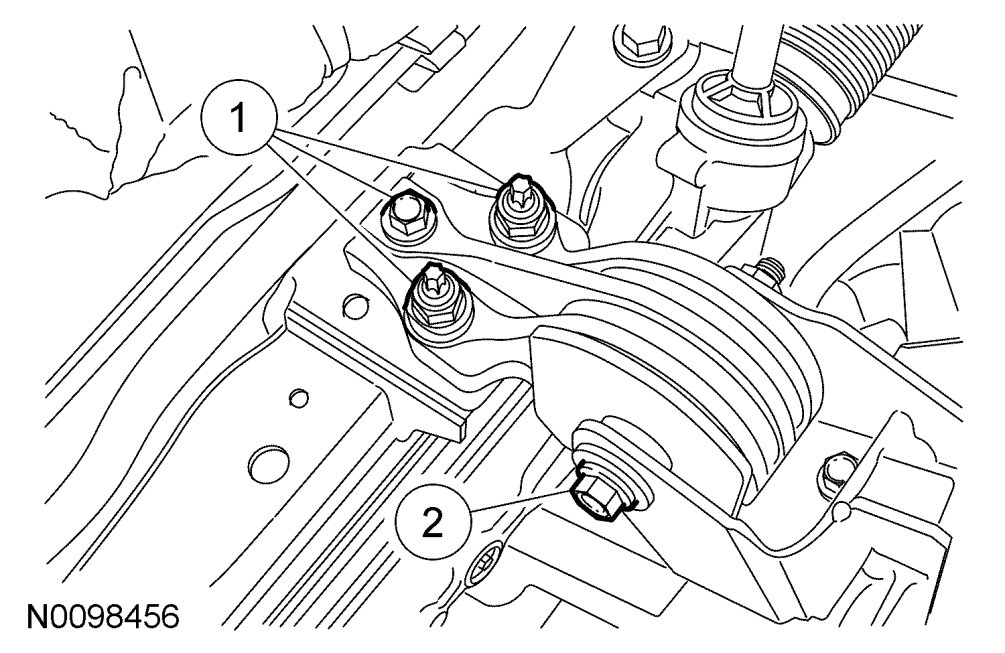 1

2

N0098456