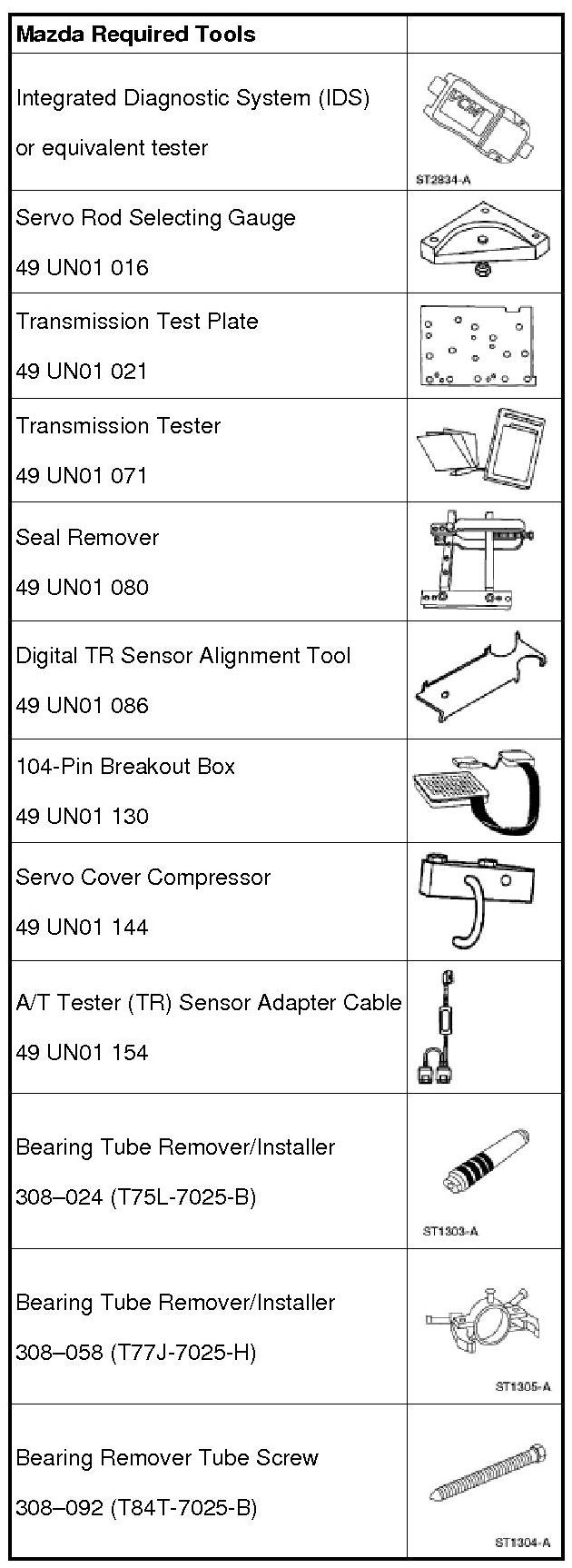 | Mazda Required Tools | |
|---|---|
| Integrated Diagnostic System (IDS) or equivalent tester | ST2834-A |
| Servo Rod Selecting Gauge 49 UN01 016 | |
| Transmission Test Plate 49 UN01 021 | |
| Transmission Tester 49 UN01 071 | |
| Seal Remover 49 UN01 080 | |
| Digital TR Sensor Alignment Tool 49 UN01 086 | |
| 104-Pin Breakout Box 49 UN01 130 | |
| Servo Cover Compressor 49 UN01 144 | |
| A/T Tester (TR) Sensor Adapter Cable 49 UN01 154 | |
| Bearing Tube Remover/Installer 308–024 (T75L-7025-B) | ST1303-A |
| Bearing Tube Remover/Installer 308–058 (T77J-7025-H) | ST1305-A |
| Bearing Remover Tube Screw 308–092 (T84T-7025-B) | ST1304-A |