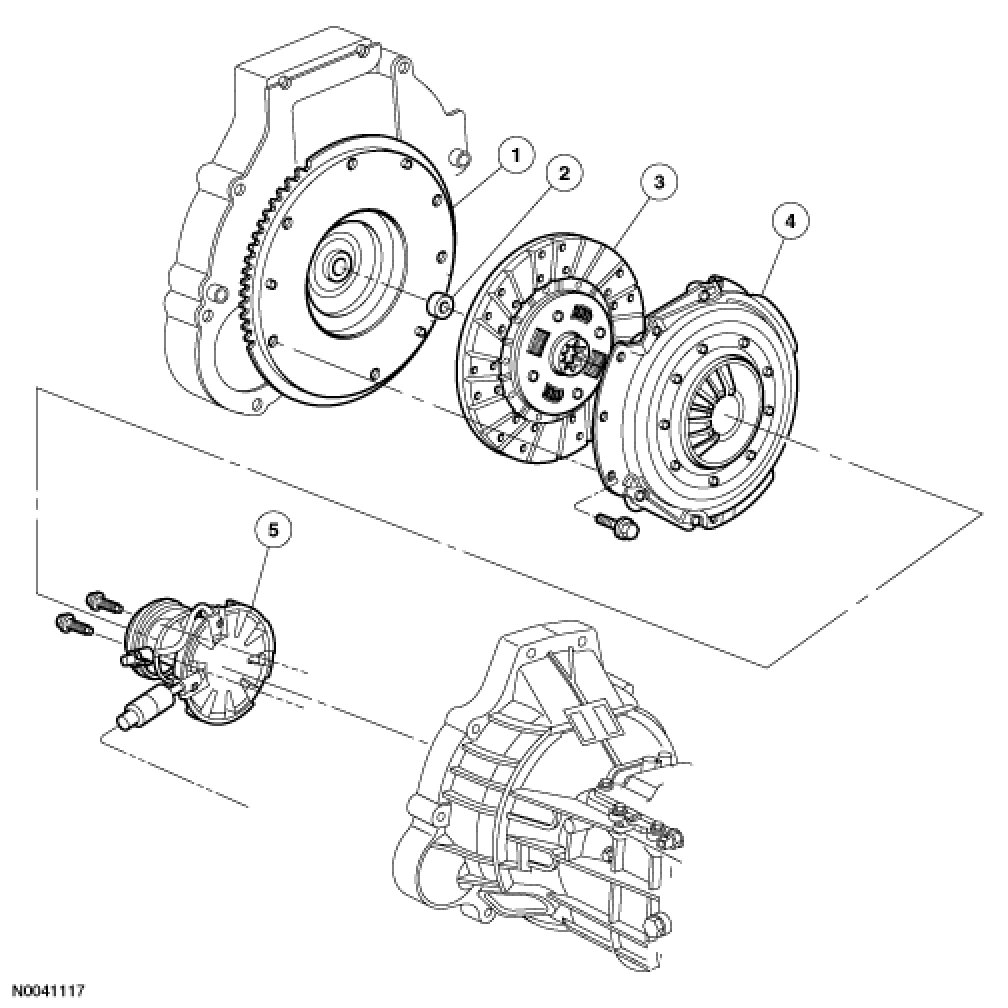 1
2
3
4
5
N0041117