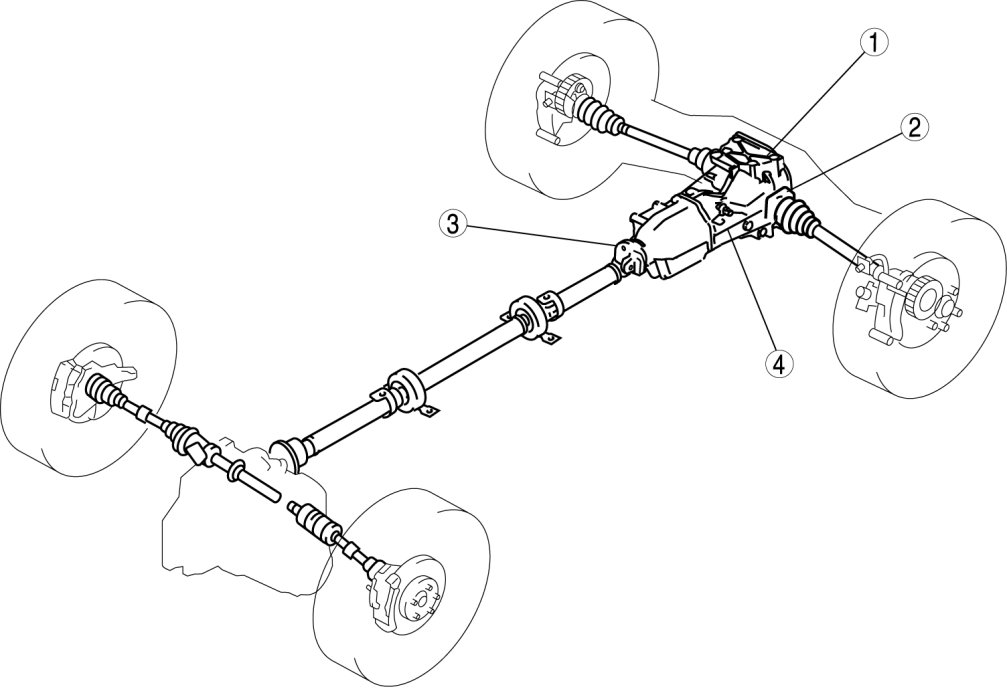 1
2
3
4