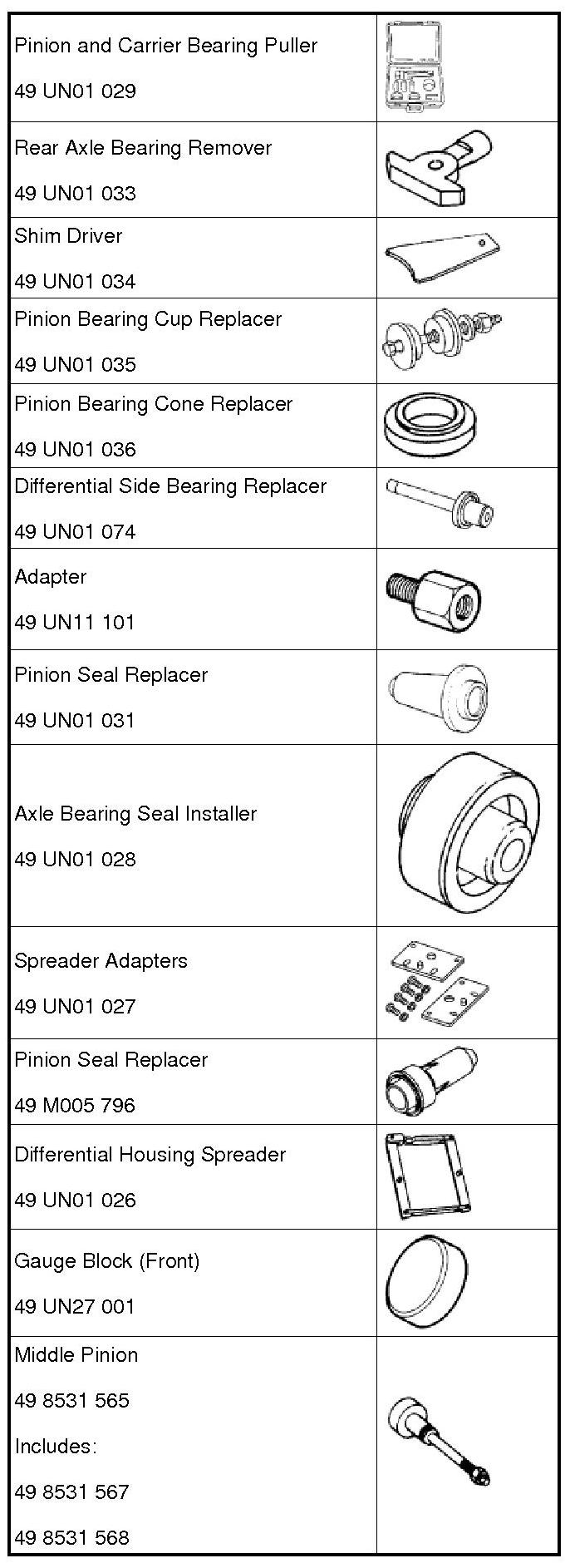 | | |
|---|---|
| Pinion and Carrier Bearing Puller<br>49 UN01 029 | |
| Rear Axle Bearing Remover<br>49 UN01 033 | |
| Shim Driver<br>49 UN01 034 | |
| Pinion Bearing Cup Replacer<br>49 UN01 035 | |
| Pinion Bearing Cone Replacer<br>49 UN01 036 | |
| Differential Side Bearing Replacer<br>49 UN01 074 | |
| Adapter<br>49 UN11 101 | |
| Pinion Seal Replacer<br>49 UN01 031 | |
| Axle Bearing Seal Installer<br>49 UN01 028 | |
| Spreader Adapters<br>49 UN01 027 | |
| Pinion Seal Replacer<br>49 M005 796 | |
| Differential Housing Spreader<br>49 UN01 026 | |
| Gauge Block (Front)<br>49 UN27 001 | |
| Middle Pinion<br>49 8531 565<br>Includes:<br>49 8531 567<br>49 8531 568 | |