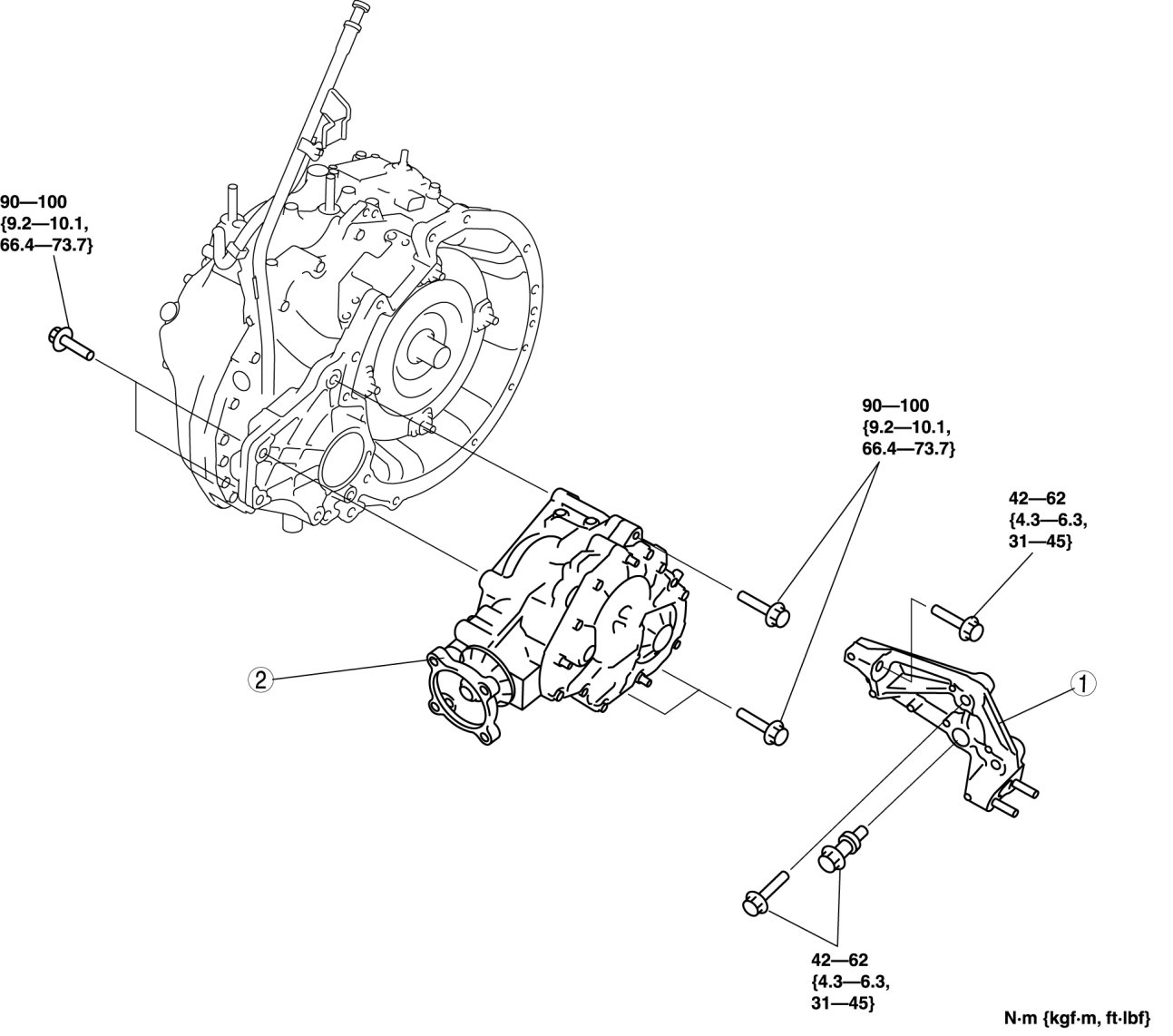 90—100
{9.2—10.1,
66.4—73.7}

90—100
{9.2—10.1,
66.4—73.7}

42—62
{4.3—6.3,
31—45}

2

1

42—62
{4.3—6.3,
31—45}

N·m {kgf·m, ft·lbf}