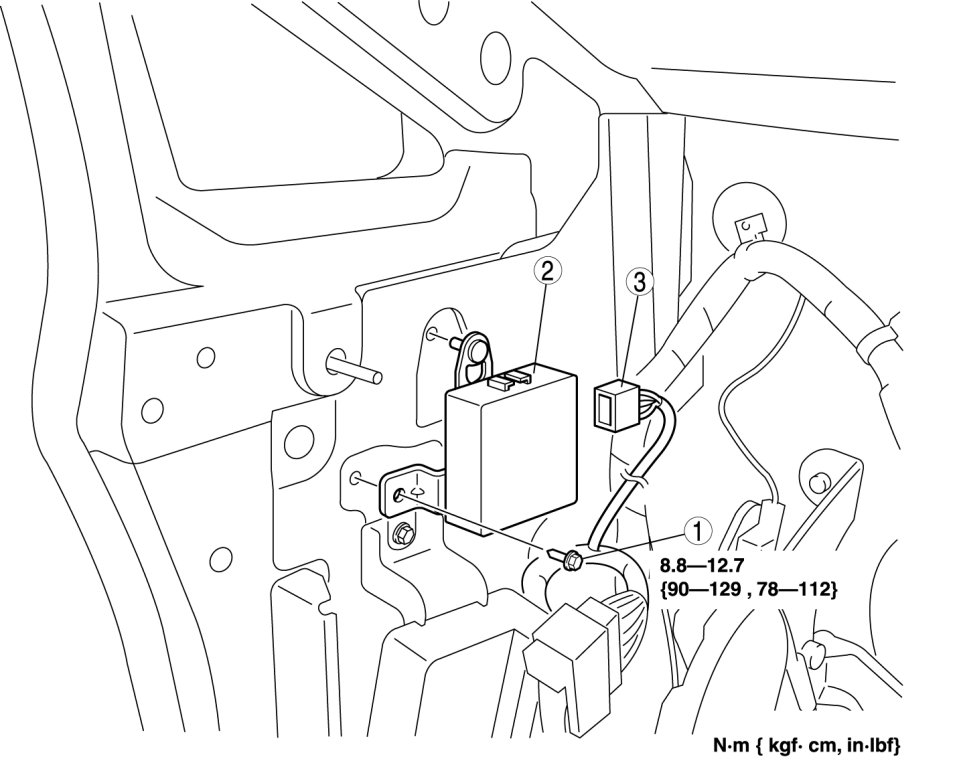 2
3
1
8.8—12.7
{90—129 , 78—112}
N·m { kgf· cm, in·lbf}