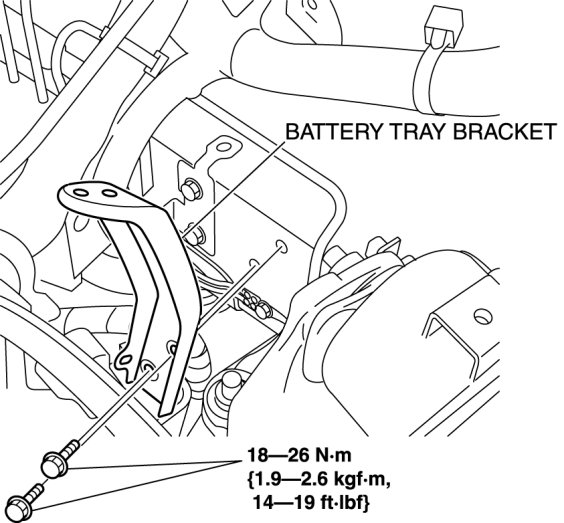 BATTERY TRAY BRACKET

18—26 N·m {1.9—2.6 kgf·m, 14—19 ft·lbf}