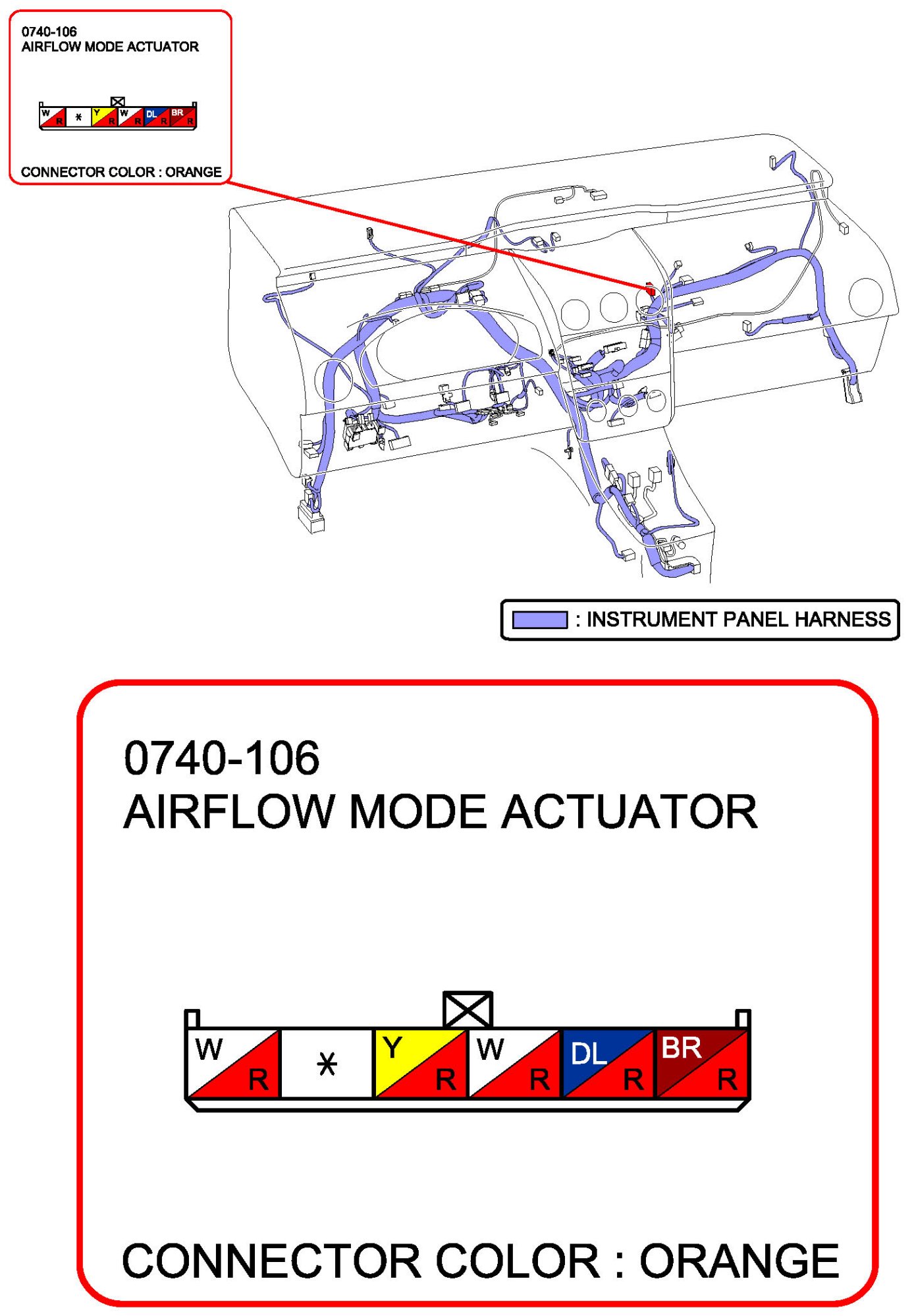 0740-106
AIRFLOW MODE ACTUATOR

W R * Y R W R DL R BR R

CONNECTOR COLOR : ORANGE

: INSTRUMENT PANEL HARNESS

0740-106
AIRFLOW MODE ACTUATOR

W R * Y R W R DL R BR R

CONNECTOR COLOR : ORANGE