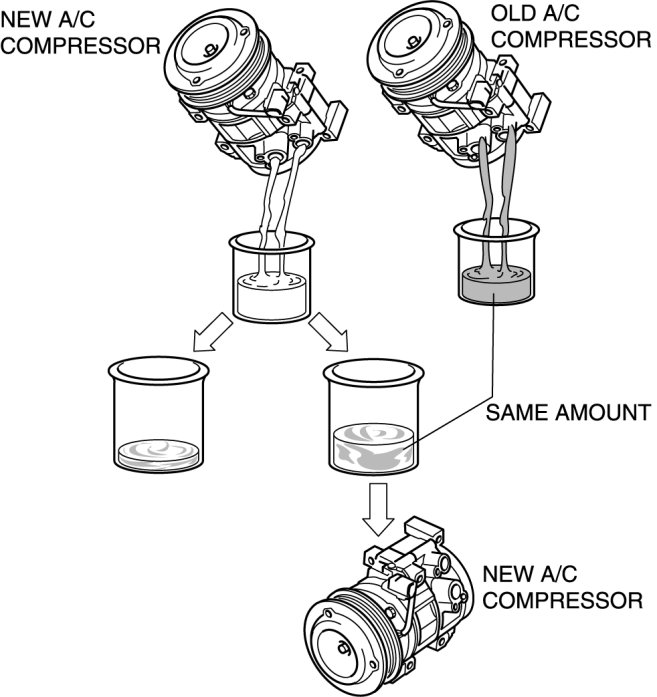 NEW A/C COMPRESSOR

OLD A/C COMPRESSOR

SAME AMOUNT

NEW A/C COMPRESSOR