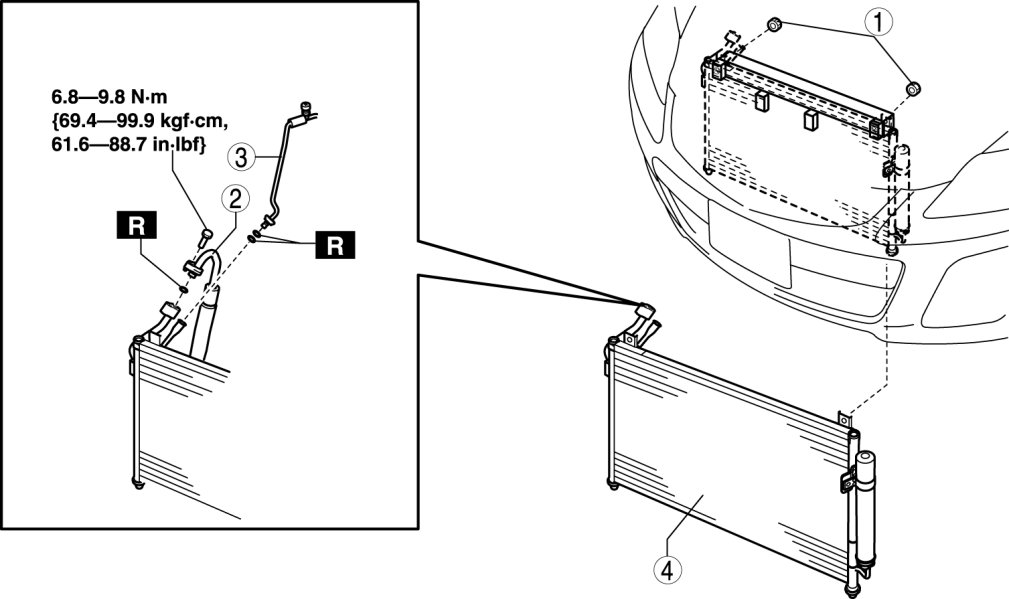 6.8—9.8 N·m
{69.4—99.9 kgf·cm,
61.6—88.7 in·lbf}

3

2

R

R

1

4