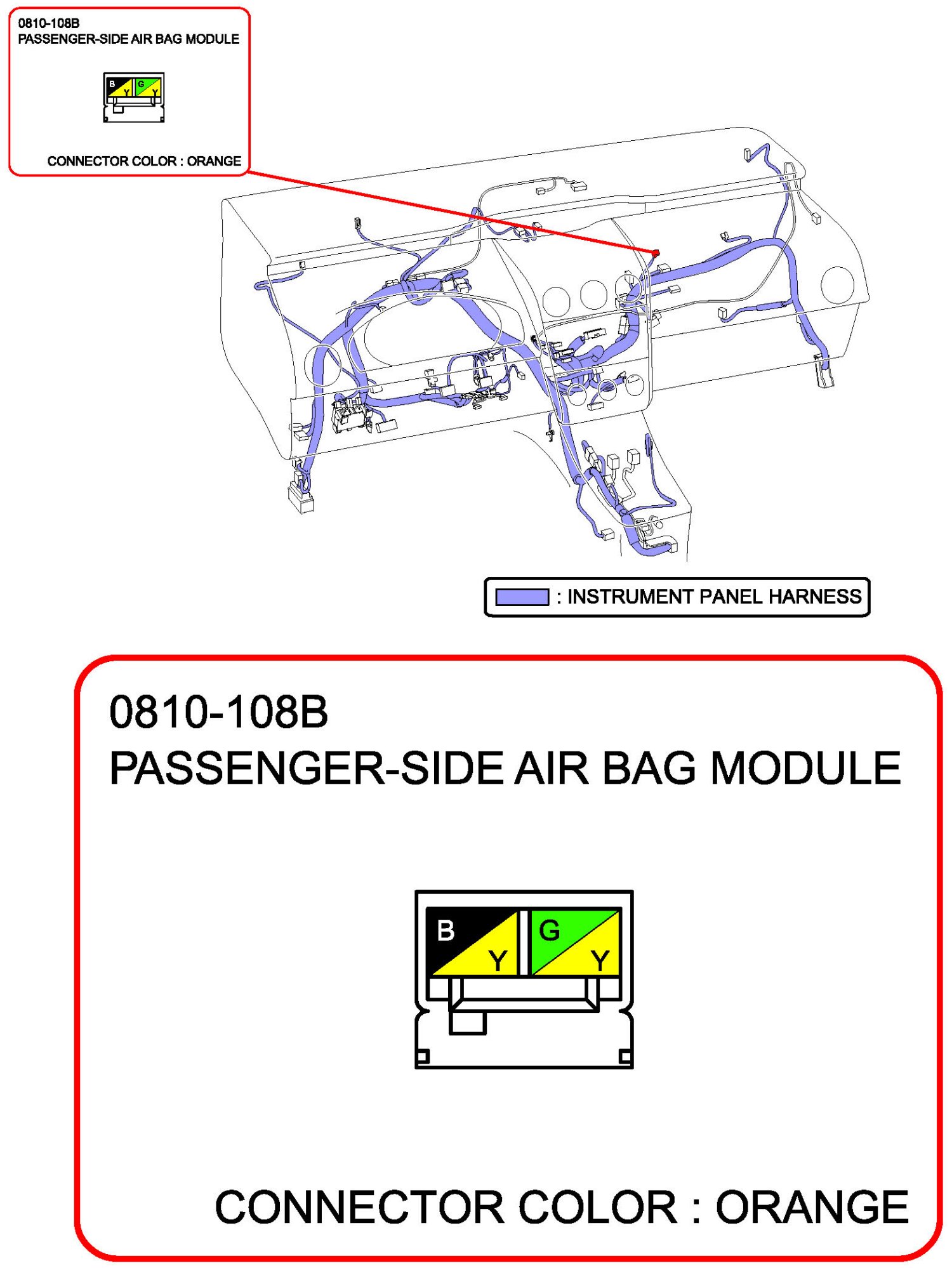 0810-108B
PASSENGER-SIDE AIR BAG MODULE

B Y G Y

CONNECTOR COLOR : ORANGE

: INSTRUMENT PANEL HARNESS

0810-108B
PASSENGER-SIDE AIR BAG MODULE

B Y G Y

CONNECTOR COLOR : ORANGE