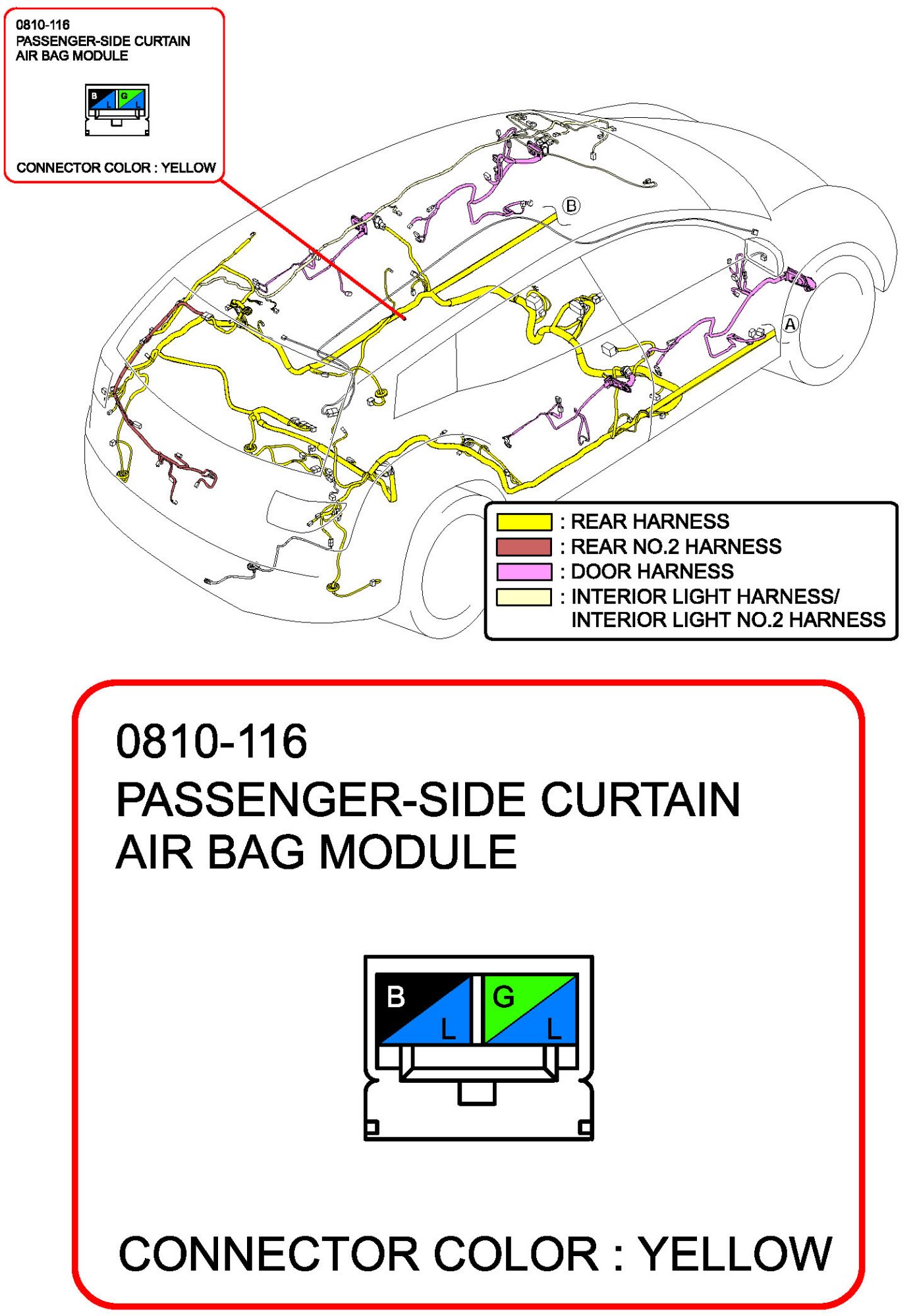 0810-116
PASSENGER-SIDE CURTAIN AIR BAG MODULE

B L G L

CONNECTOR COLOR : YELLOW

B

A

: REAR HARNESS
: REAR NO.2 HARNESS
: DOOR HARNESS
: INTERIOR LIGHT HARNESS/ INTERIOR LIGHT NO.2 HARNESS

0810-116
PASSENGER-SIDE CURTAIN AIR BAG MODULE

B L G L

CONNECTOR COLOR : YELLOW