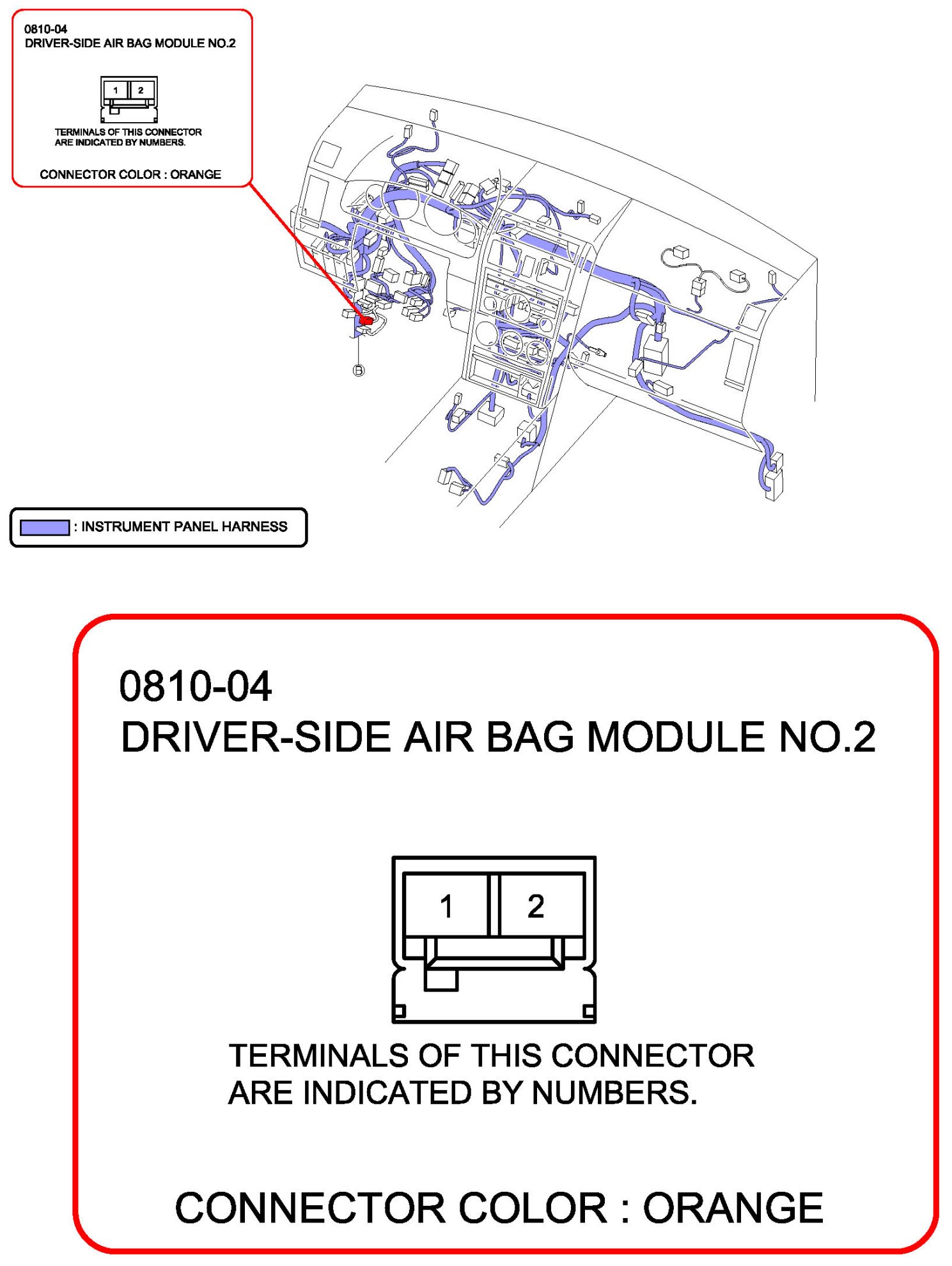 0810-04
DRIVER-SIDE AIR BAG MODULE NO.2

1 2

TERMINALS OF THIS CONNECTOR ARE INDICATED BY NUMBERS.

CONNECTOR COLOR : ORANGE

B

: INSTRUMENT PANEL HARNESS

0810-04
DRIVER-SIDE AIR BAG MODULE NO.2

1 2

TERMINALS OF THIS CONNECTOR ARE INDICATED BY NUMBERS.

CONNECTOR COLOR : ORANGE