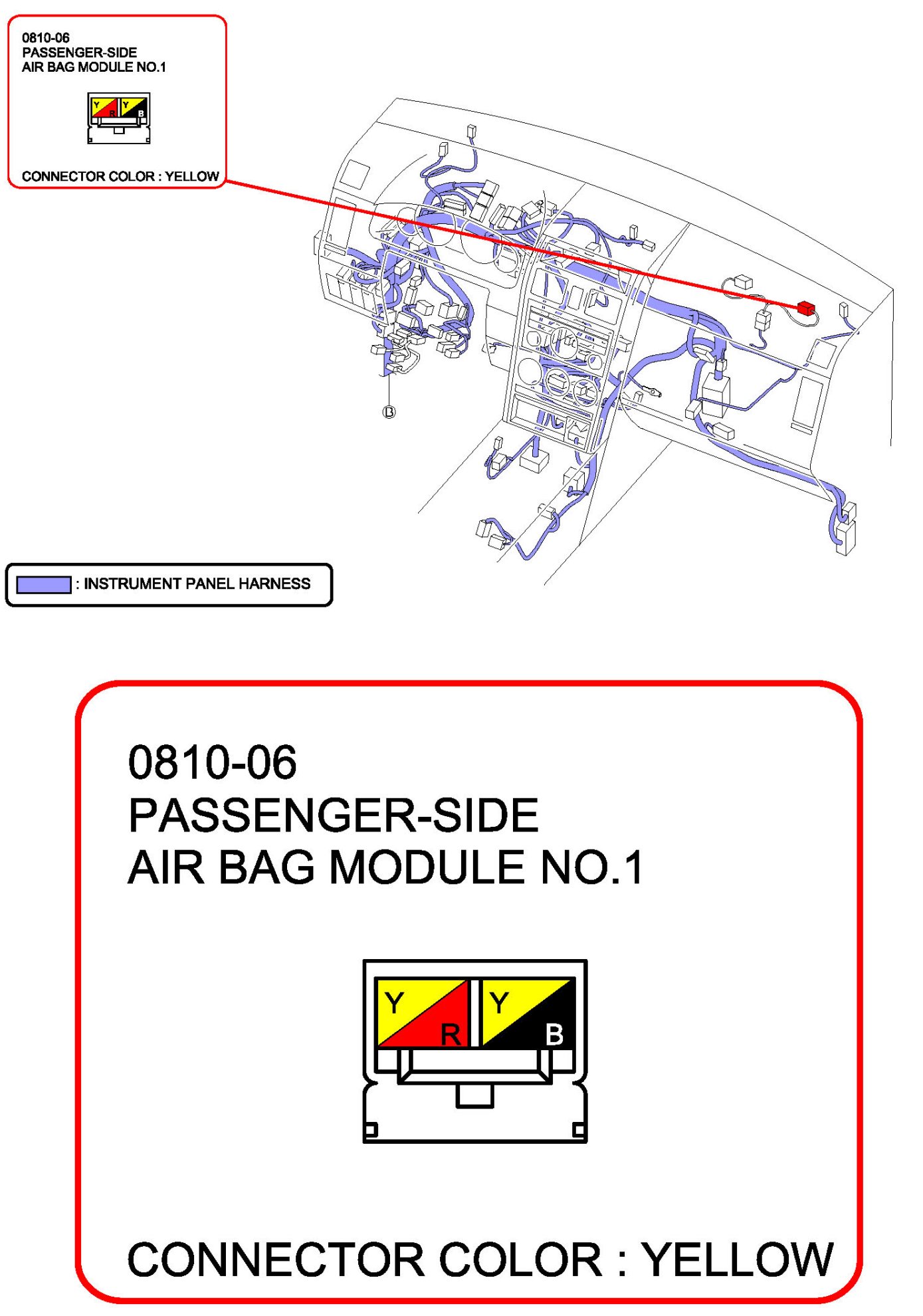 0810-06
PASSENGER-SIDE
AIR BAG MODULE NO.1

Y R Y B

CONNECTOR COLOR : YELLOW

B

: INSTRUMENT PANEL HARNESS

0810-06
PASSENGER-SIDE
AIR BAG MODULE NO.1

Y R Y B

CONNECTOR COLOR : YELLOW