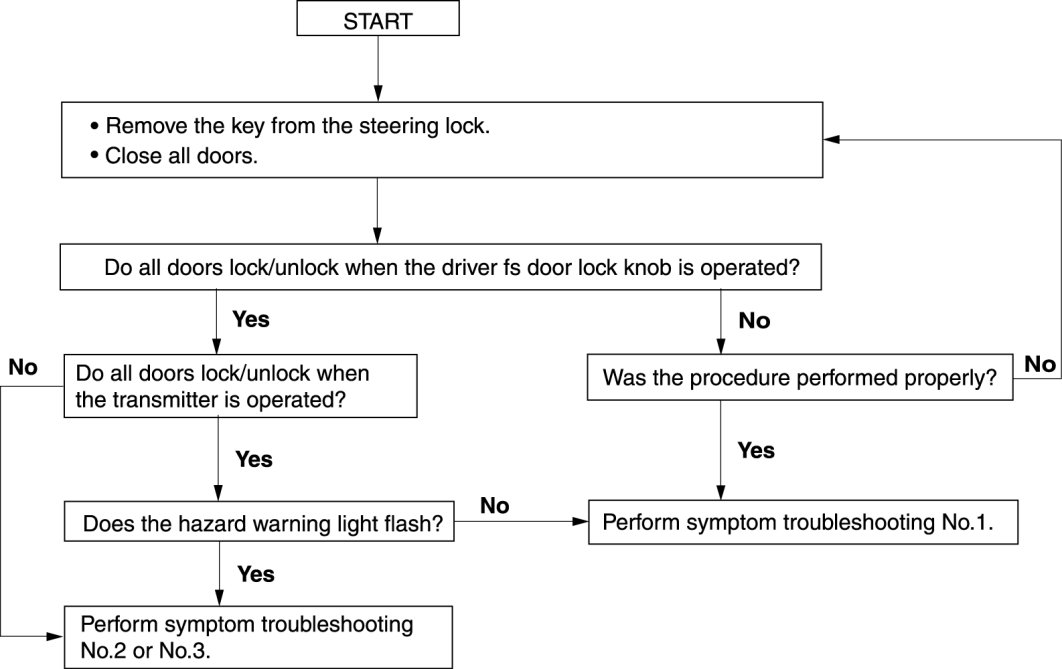 START

• Remove the key from the steering lock.
• Close all doors.

Do all doors lock/unlock when the driver fs door lock knob is operated?

Yes

No

No

Do all doors lock/unlock when the transmitter is operated?

Was the procedure performed properly?

No

Yes

Yes

Does the hazard warning light flash?

No

Perform symptom troubleshooting No.1.

Yes

Perform symptom troubleshooting No.2 or No.3.