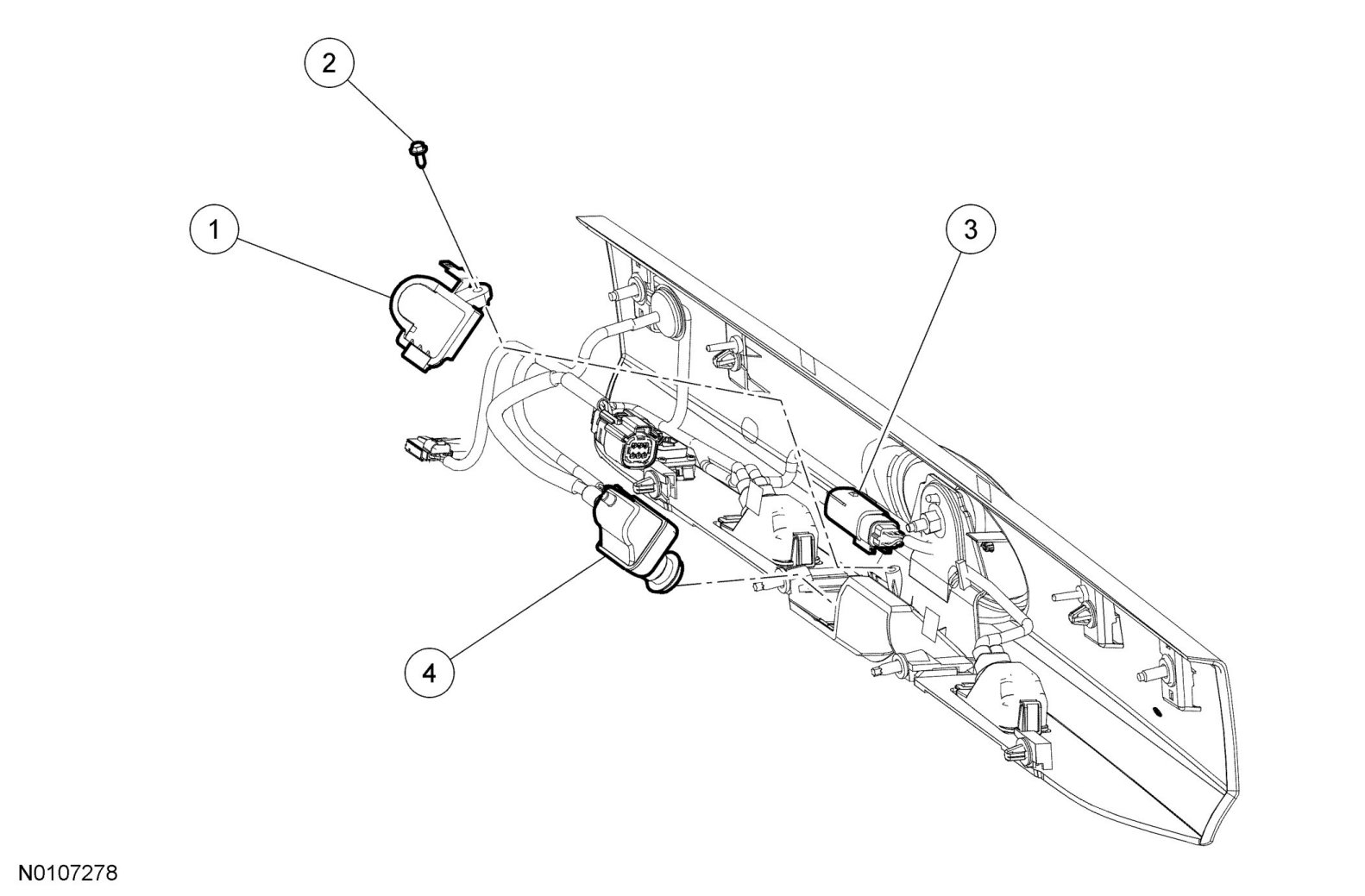 2
1
3
4
N0107278