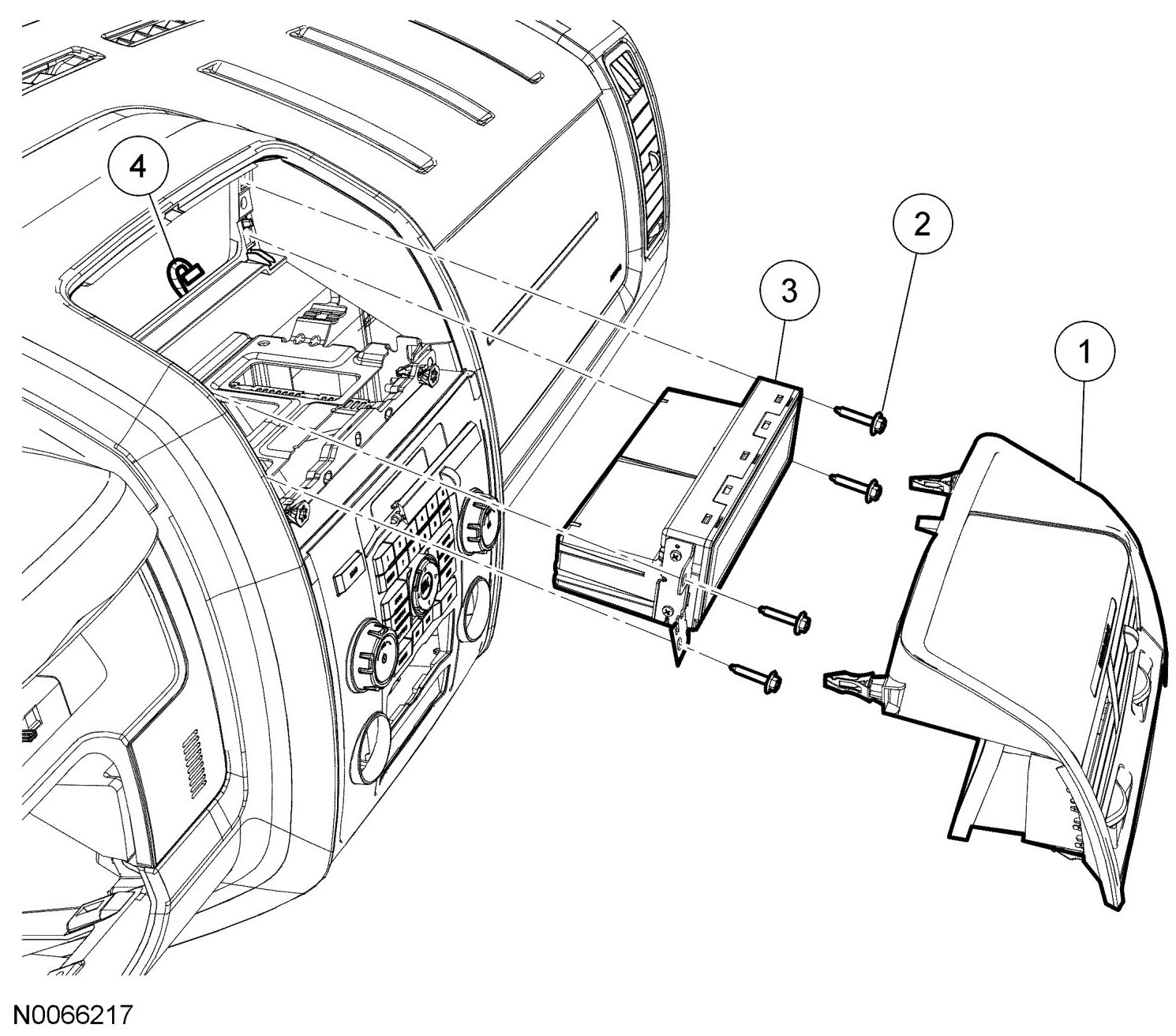 4

2

3

1

N0066217