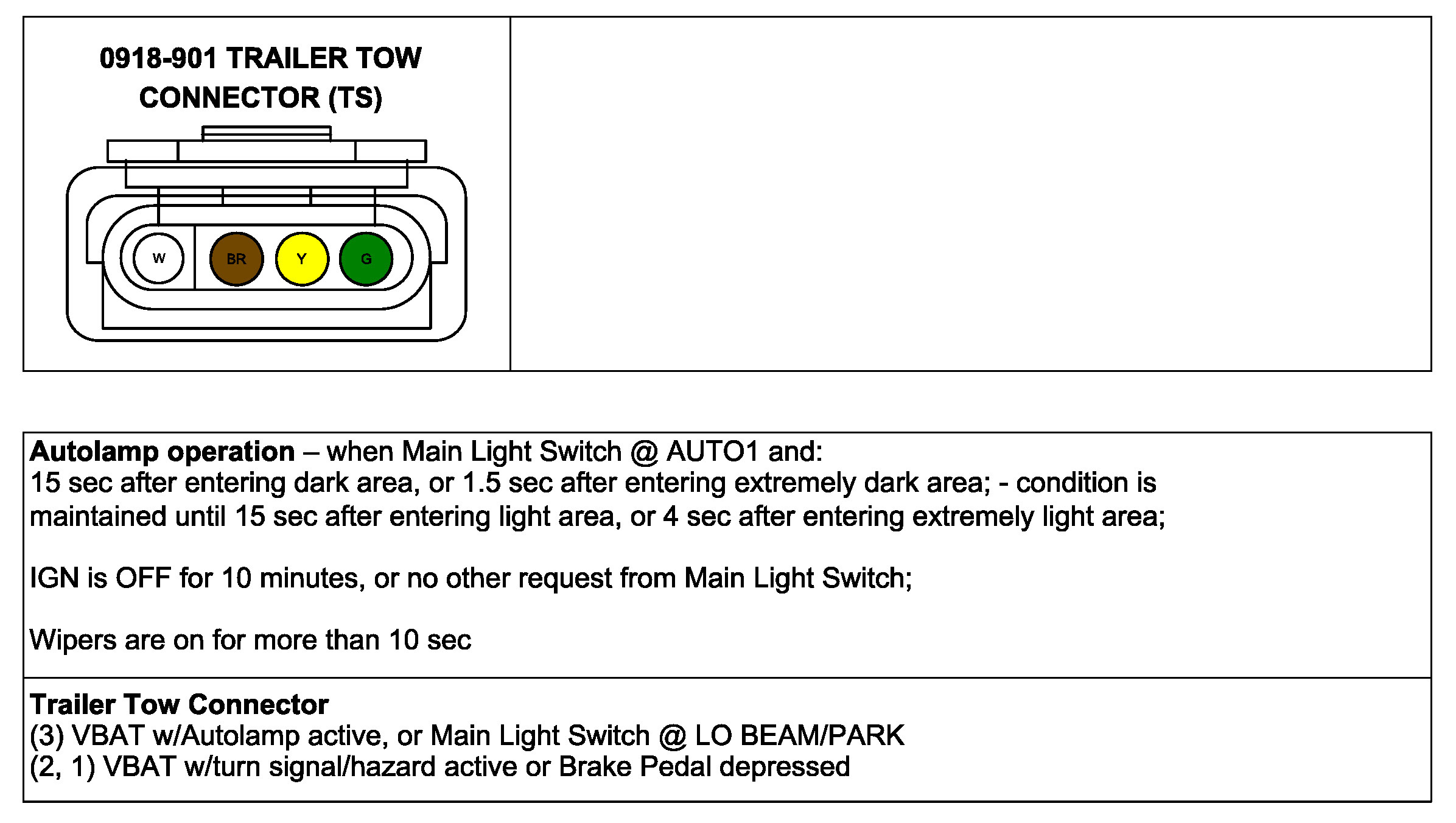 0918-901 TRAILER TOW CONNECTOR (TS)

W BR Y G

**Autolamp operation** – when Main Light Switch @ AUTO1 and:
15 sec after entering dark area, or 1.5 sec after entering extremely dark area; - condition is maintained until 15 sec after entering light area, or 4 sec after entering extremely light area;

IGN is OFF for 10 minutes, or no other request from Main Light Switch;

Wipers are on for more than 10 sec

**Trailer Tow Connector**
(3) VBAT w/Autolamp active, or Main Light Switch @ LO BEAM/PARK
(2, 1) VBAT w/turn signal/hazard active or Brake Pedal depressed