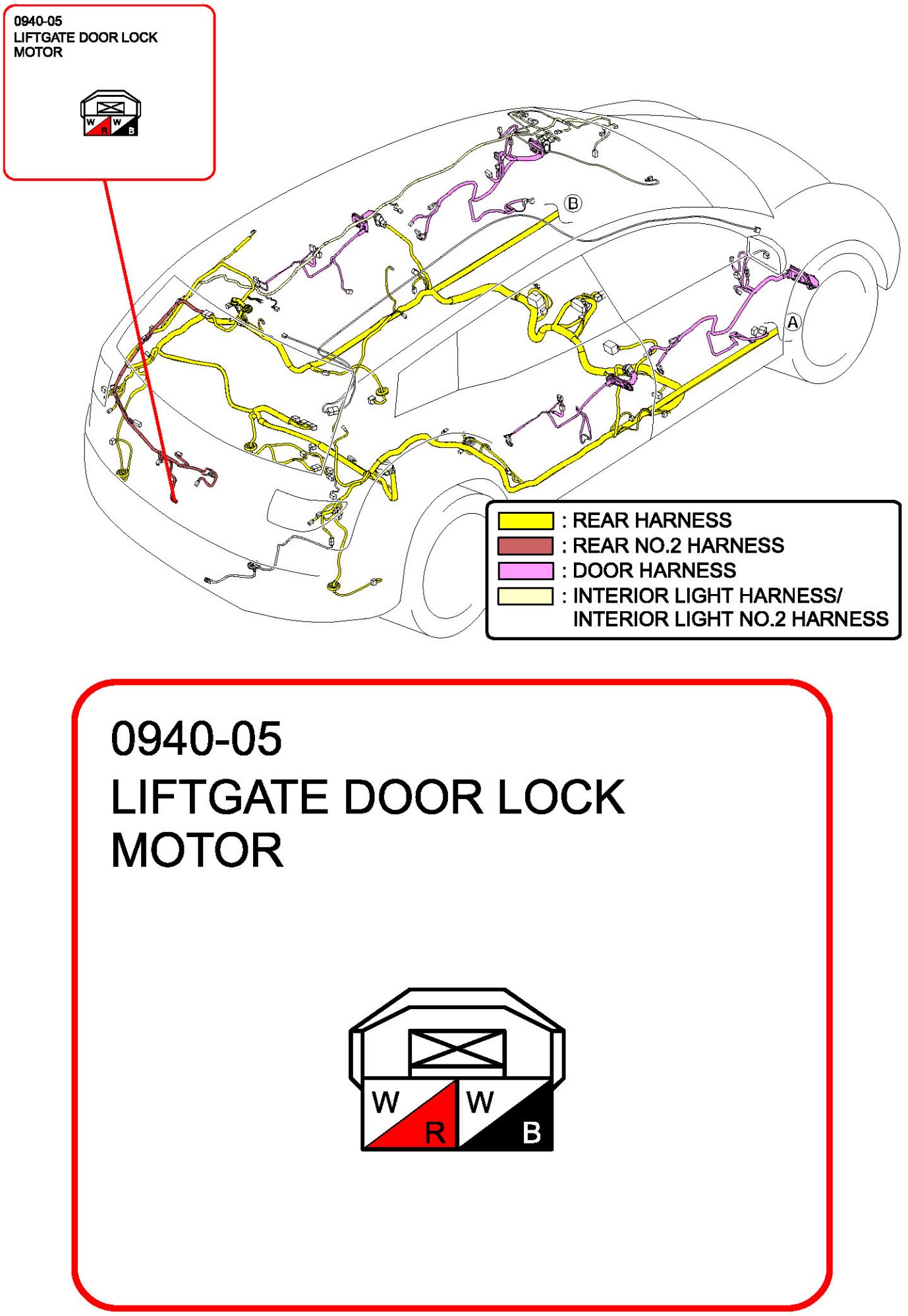 0940-05
LIFTGATE DOOR LOCK
MOTOR

W R W B

B

A

: REAR HARNESS
: REAR NO.2 HARNESS
: DOOR HARNESS
: INTERIOR LIGHT HARNESS/
INTERIOR LIGHT NO.2 HARNESS

0940-05
LIFTGATE DOOR LOCK
MOTOR

W R W B