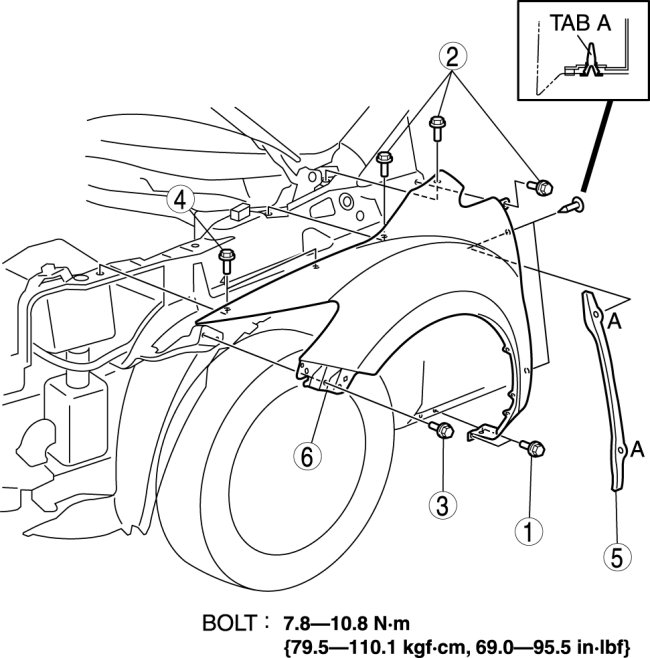 TAB A

2

4

A

A

6

3

1

5

BOLT : 7.8—10.8 N·m
{79.5—110.1 kgf·cm, 69.0—95.5 in·lbf}