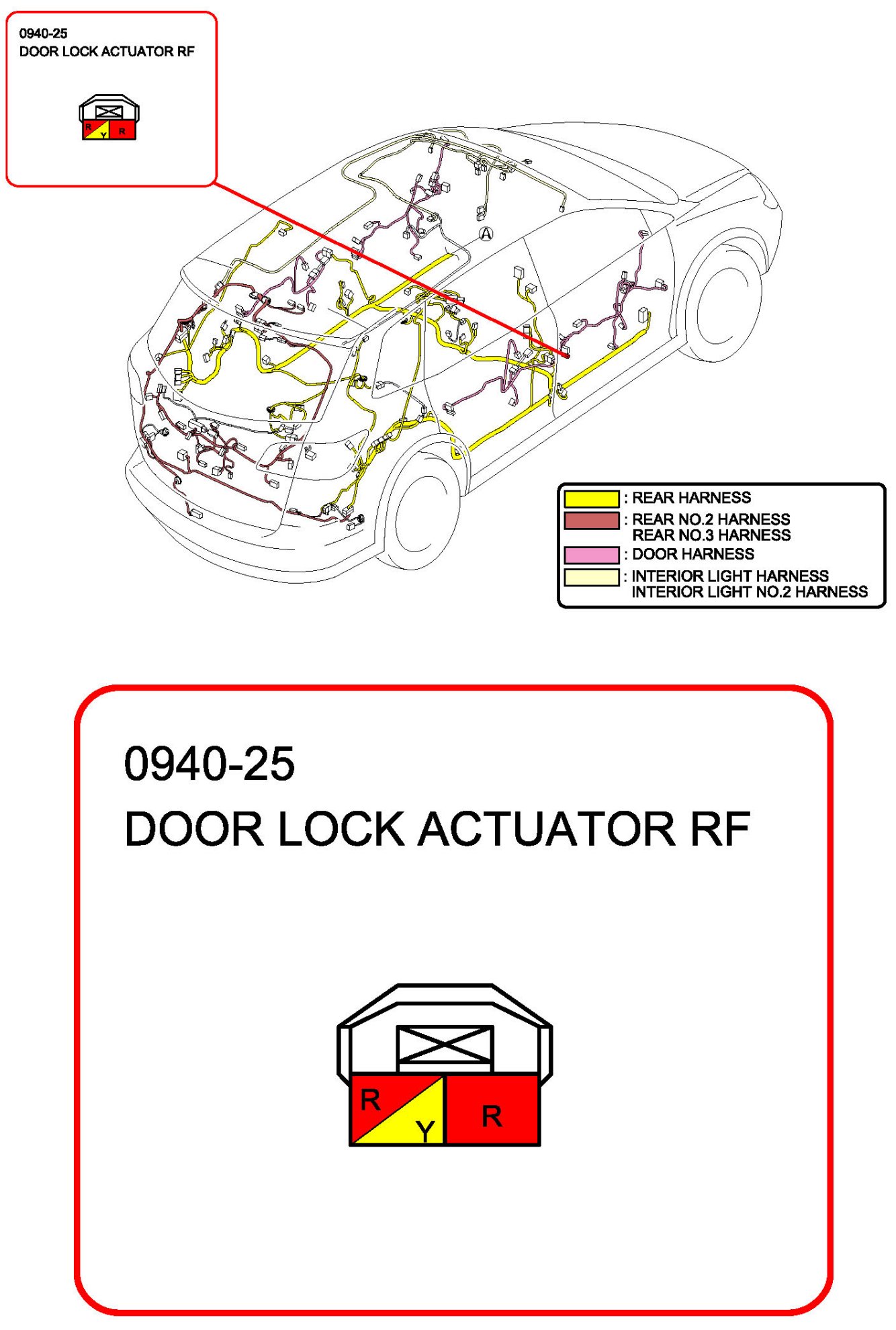 0940-25
DOOR LOCK ACTUATOR RF

R Y R

A

: REAR HARNESS
: REAR NO.2 HARNESS
REAR NO.3 HARNESS
: DOOR HARNESS
: INTERIOR LIGHT HARNESS
INTERIOR LIGHT NO.2 HARNESS

0940-25
DOOR LOCK ACTUATOR RF

R Y R