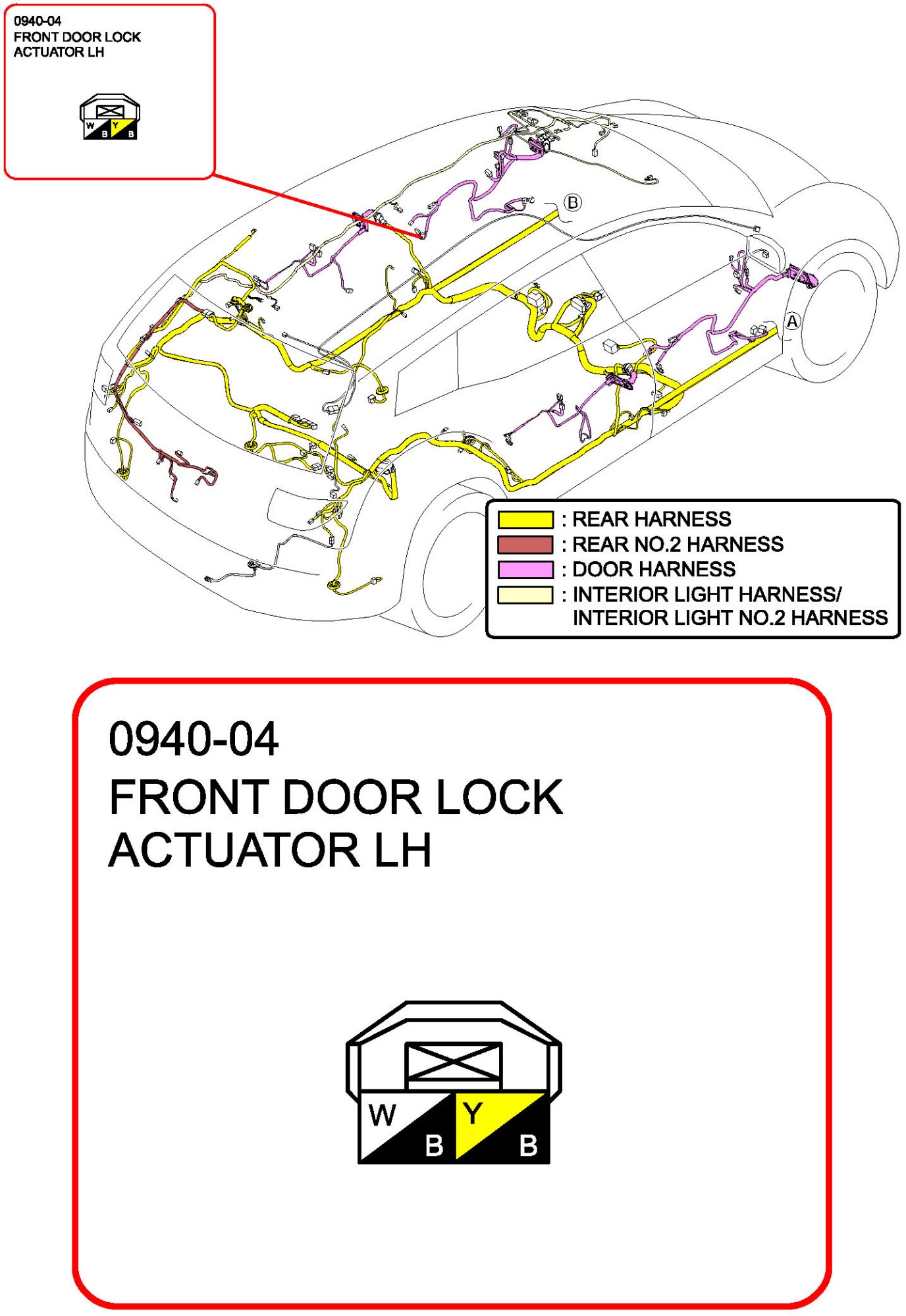 0940-04
FRONT DOOR LOCK
ACTUATOR LH

W B Y B

B

A

: REAR HARNESS
: REAR NO.2 HARNESS
: DOOR HARNESS
: INTERIOR LIGHT HARNESS/ INTERIOR LIGHT NO.2 HARNESS

0940-04
FRONT DOOR LOCK
ACTUATOR LH

W B Y B