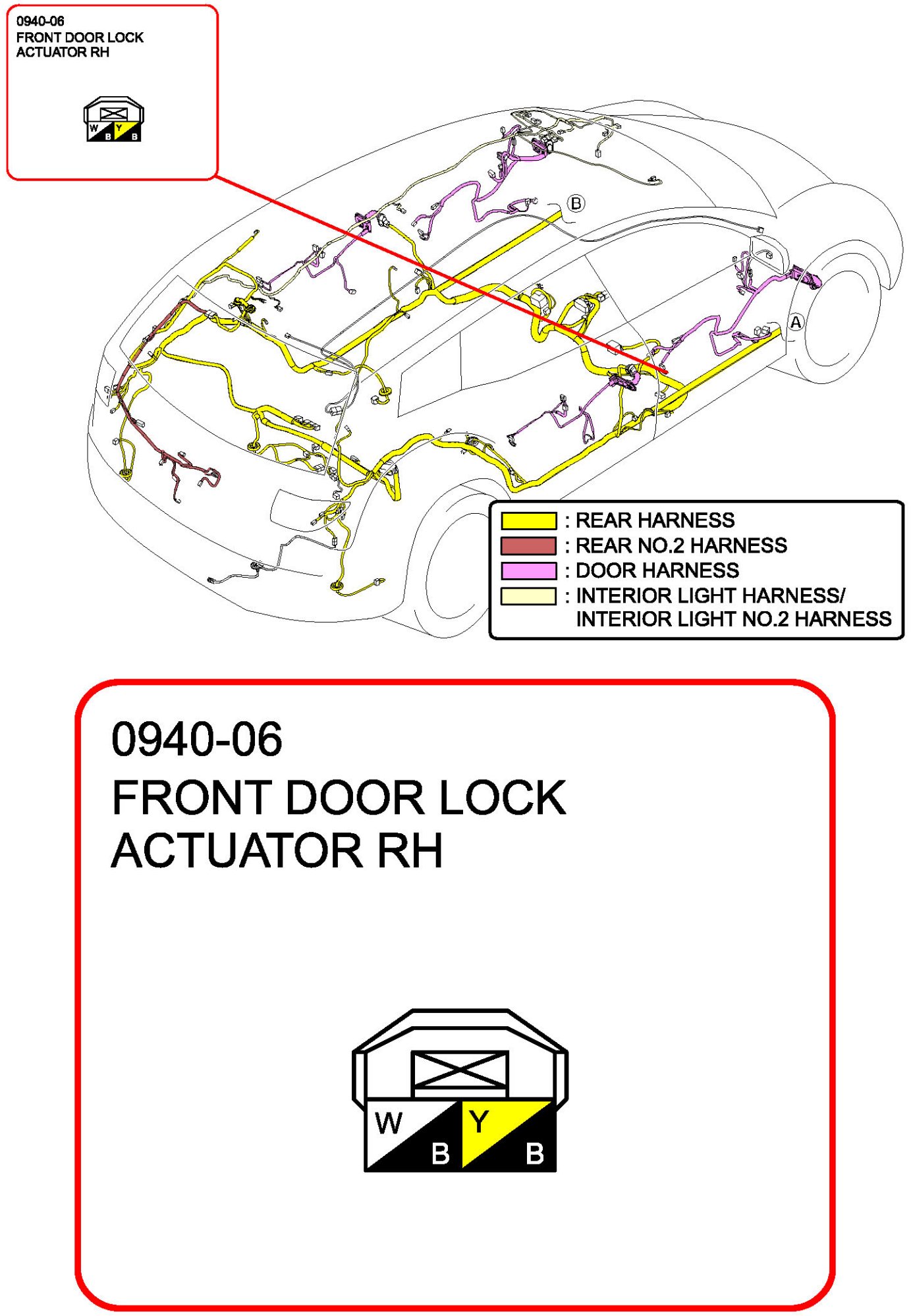 0940-06
FRONT DOOR LOCK ACTUATOR RH

W B Y B

B

A

: REAR HARNESS
: REAR NO.2 HARNESS
: DOOR HARNESS
: INTERIOR LIGHT HARNESS/ INTERIOR LIGHT NO.2 HARNESS

0940-06
FRONT DOOR LOCK ACTUATOR RH

W B Y B