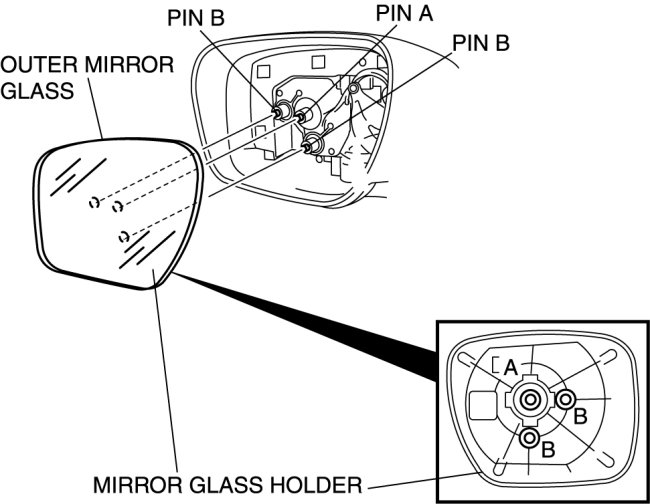 PIN B
PIN A
PIN B
OUTER MIRROR GLASS
A
B
B
MIRROR GLASS HOLDER