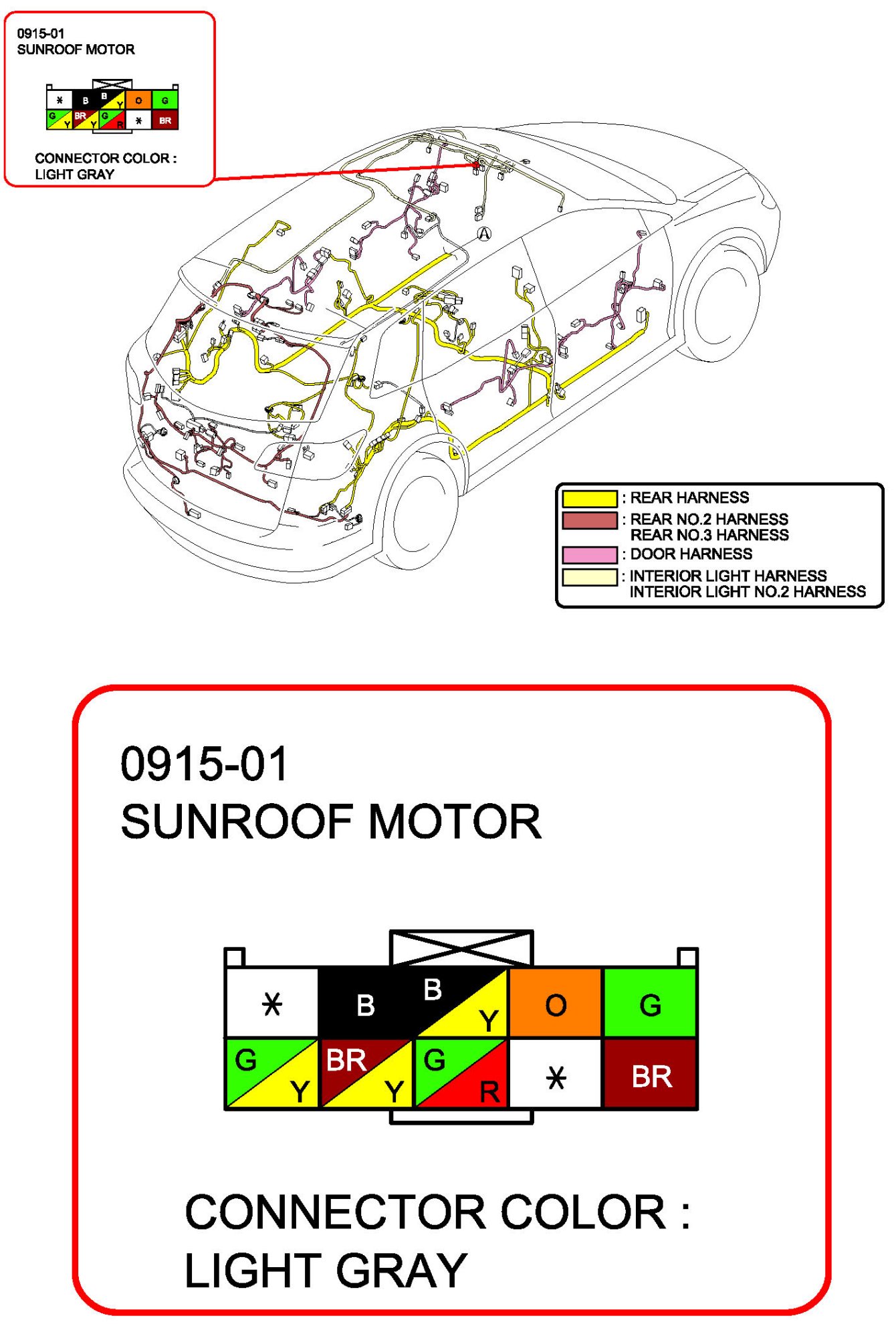 0915-01
SUNROOF MOTOR

| * | B | B Y | O | G |
|---|---|---|---|---|
| G Y | BR Y | G R | * | BR |

CONNECTOR COLOR :
LIGHT GRAY

A

: REAR HARNESS
: REAR NO.2 HARNESS
REAR NO.3 HARNESS
: DOOR HARNESS
: INTERIOR LIGHT HARNESS
INTERIOR LIGHT NO.2 HARNESS

0915-01
SUNROOF MOTOR

| * | B | B Y | O | G |
|---|---|---|---|---|
| G Y | BR Y | G R | * | BR |

CONNECTOR COLOR :
LIGHT GRAY