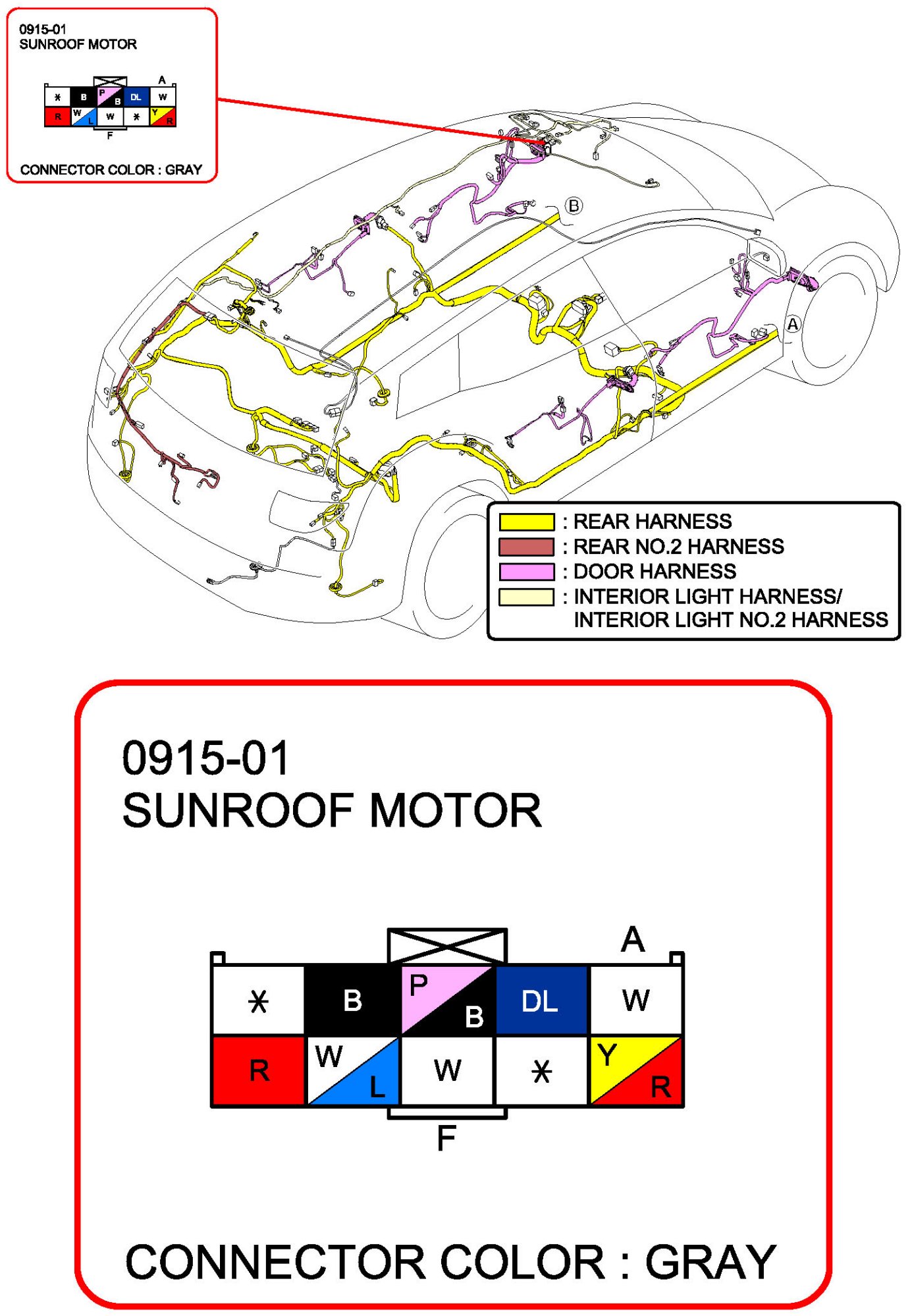 0915-01
SUNROOF MOTOR

A

| * | B | P B | DL | W |
|---|---|---|---|---|
| R | W L | W | * | Y R |

F

CONNECTOR COLOR : GRAY

B

A

: REAR HARNESS
: REAR NO.2 HARNESS
: DOOR HARNESS
: INTERIOR LIGHT HARNESS/ INTERIOR LIGHT NO.2 HARNESS

0915-01
SUNROOF MOTOR

A

| * | B | P B | DL | W |
|---|---|---|---|---|
| R | W L | W | * | Y R |

F

CONNECTOR COLOR : GRAY