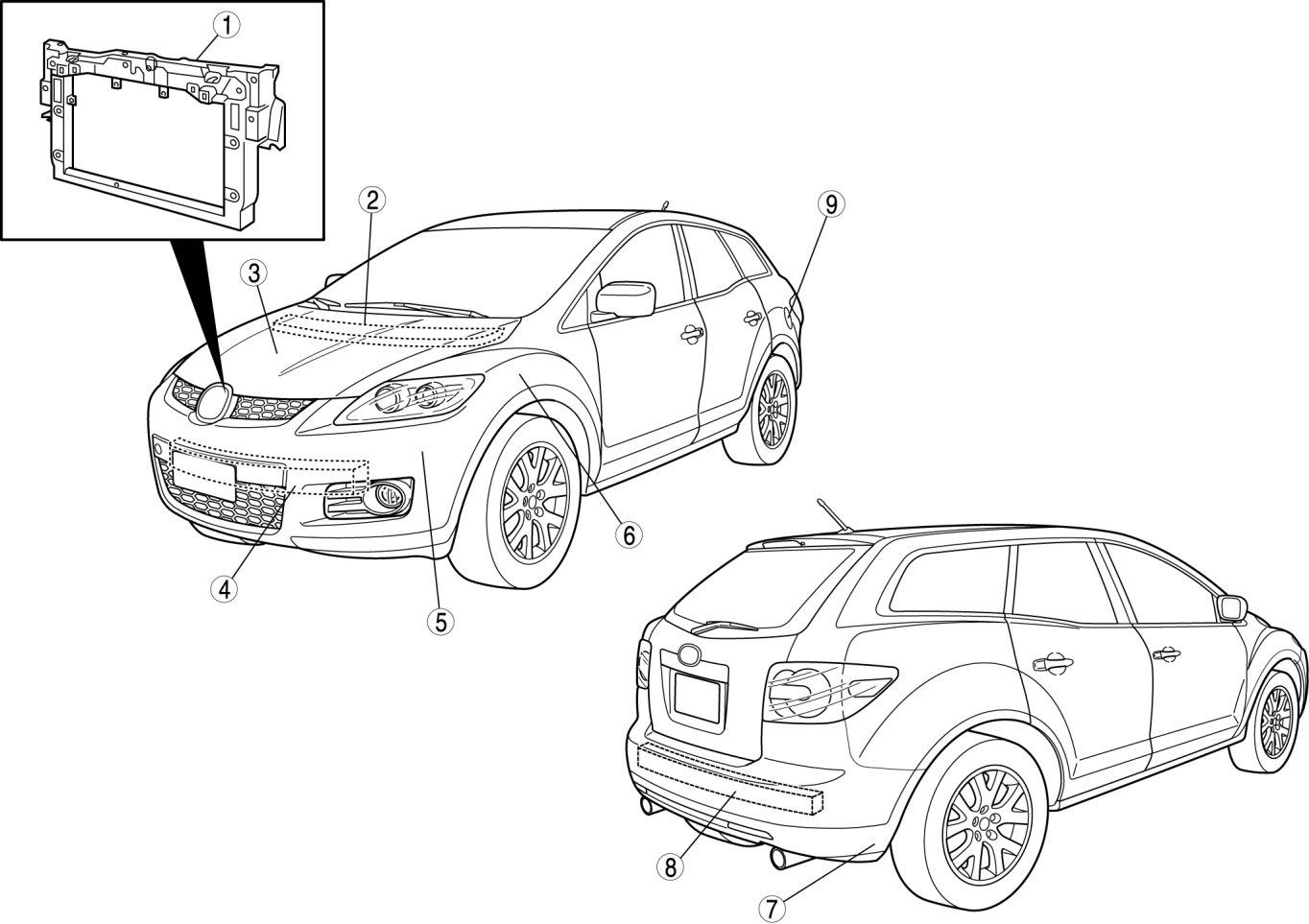 1
2
9
3
6
4
5
8
7