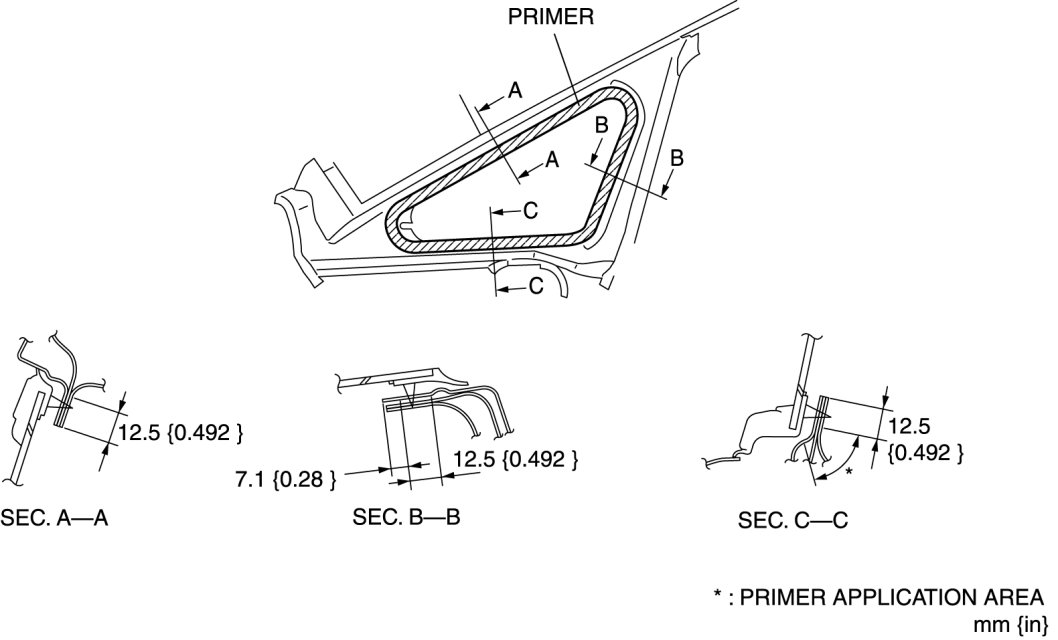 PRIMER

A

A

B

B

C

C

12.5 {0.492 }

SEC. A—A

7.1 {0.28 }

12.5 {0.492 }

SEC. B—B

12.5 {0.492 }

*

SEC. C—C

* : PRIMER APPLICATION AREA
mm {in}