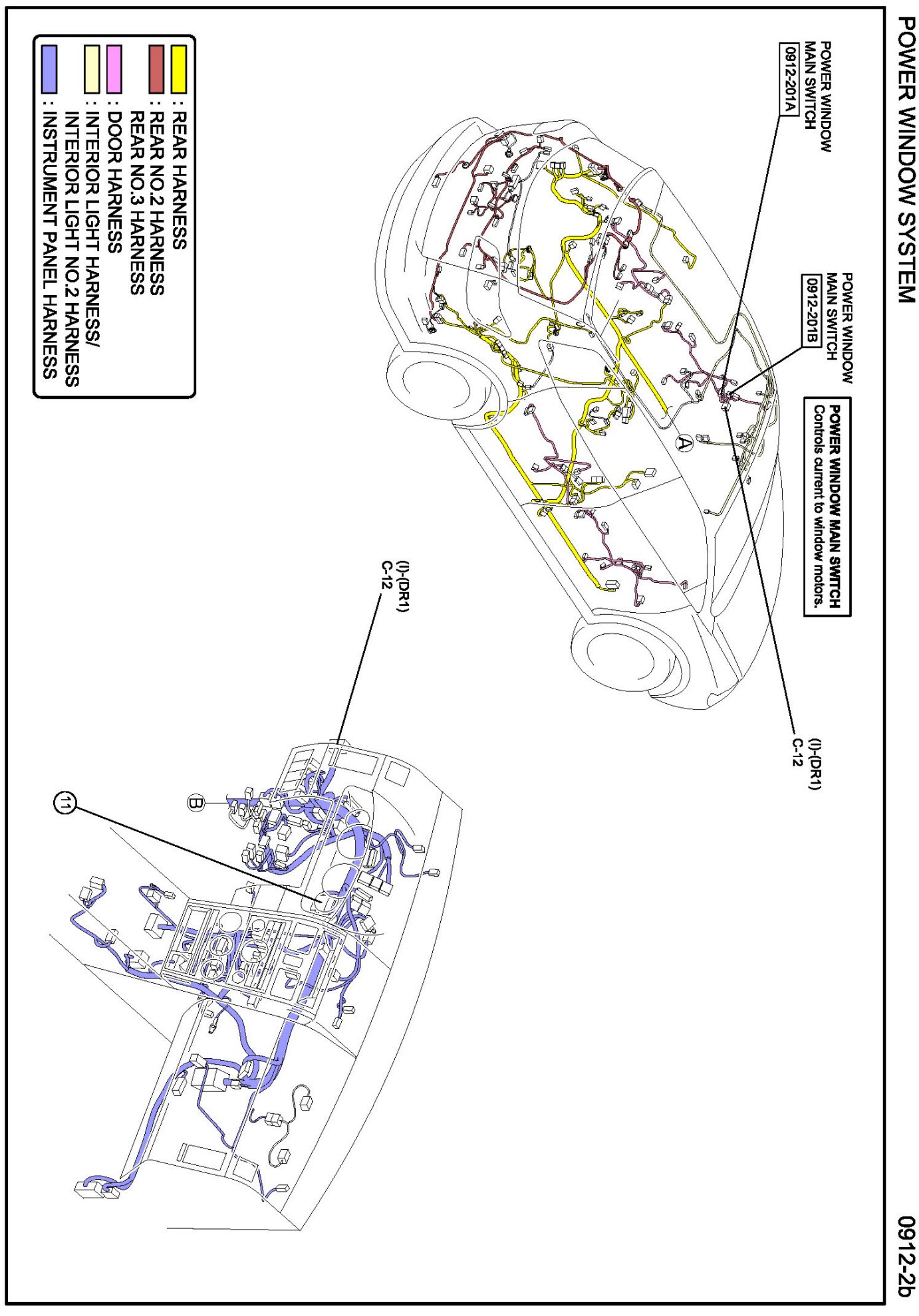 POWER WINDOW SYSTEM

0912-2b

POWER WINDOW MAIN SWITCH
0912-201A

POWER WINDOW MAIN SWITCH
0912-201B

POWER WINDOW MAIN SWITCH
Controls current to window motors.

A

(I)-(DR1)
C-12

(I)-(DR1)
C-12

B

11

: REAR HARNESS
: REAR NO.2 HARNESS
REAR NO.3 HARNESS
: DOOR HARNESS
: INTERIOR LIGHT HARNESS/
INTERIOR LIGHT NO.2 HARNESS
: INSTRUMENT PANEL HARNESS