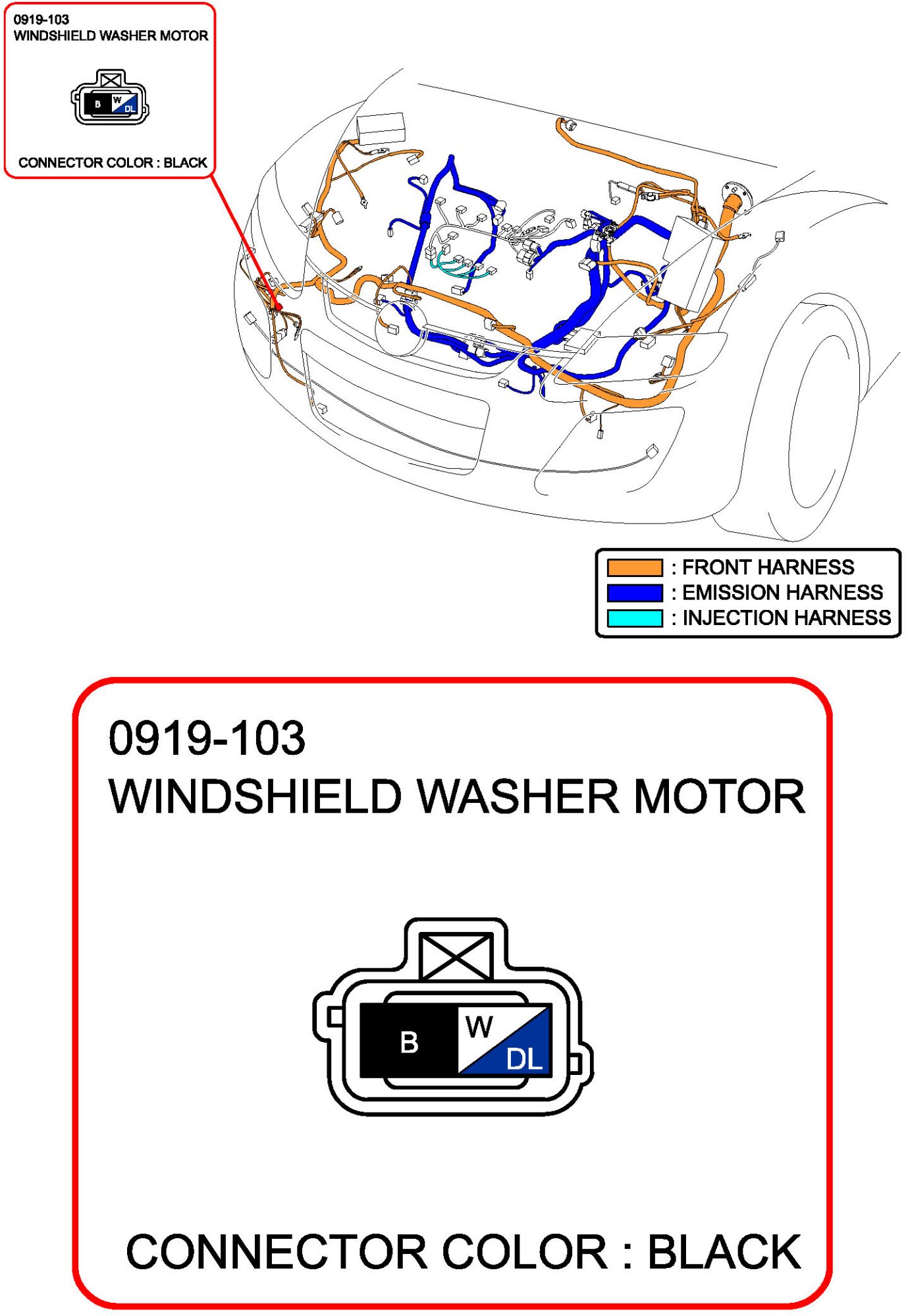 0919-103
WINDSHIELD WASHER MOTOR

B W DL

CONNECTOR COLOR : BLACK

: FRONT HARNESS
: EMISSION HARNESS
: INJECTION HARNESS

0919-103
WINDSHIELD WASHER MOTOR

B W DL

CONNECTOR COLOR : BLACK