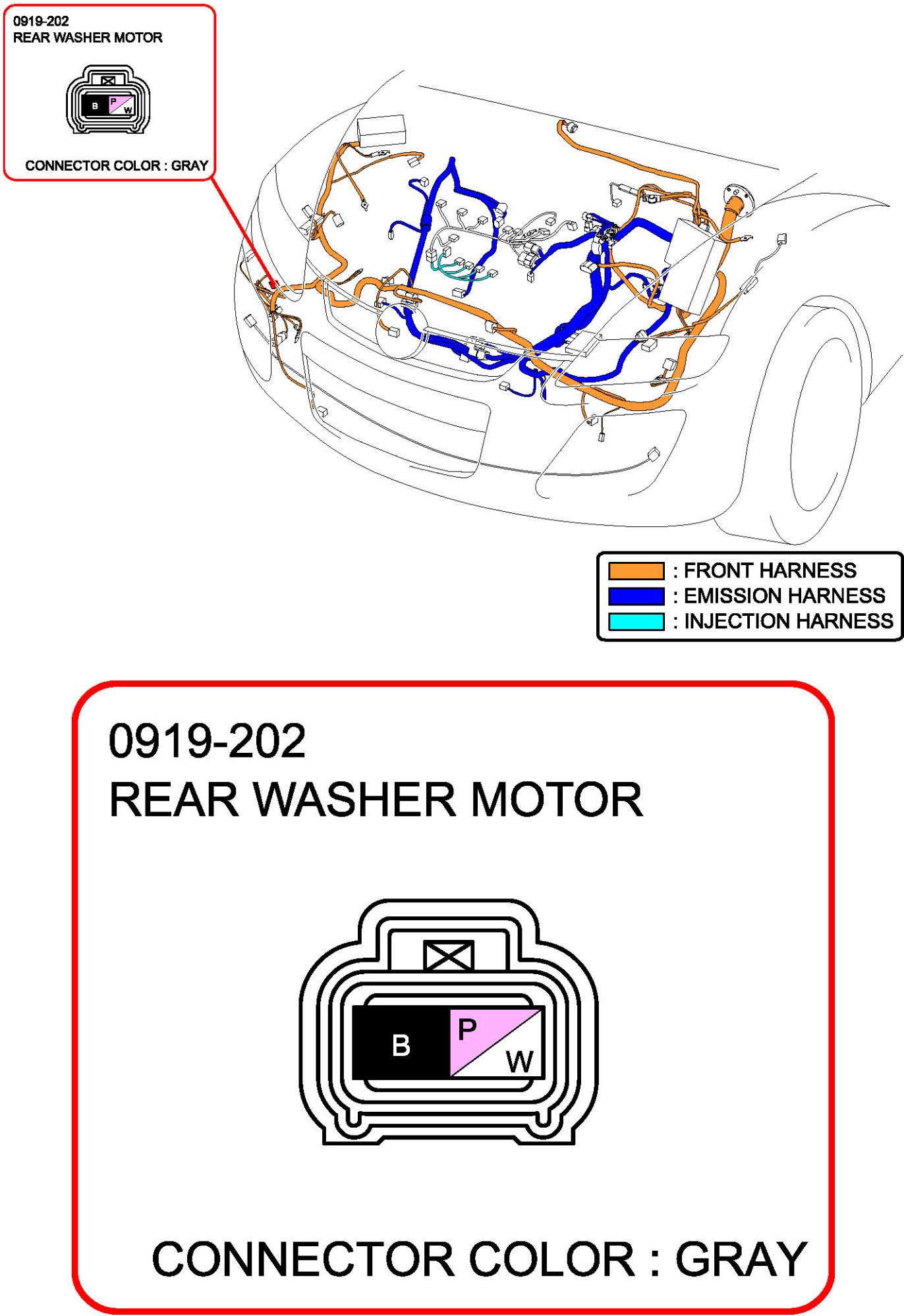 0919-202
REAR WASHER MOTOR

B P W

CONNECTOR COLOR : GRAY

: FRONT HARNESS
: EMISSION HARNESS
: INJECTION HARNESS

0919-202
REAR WASHER MOTOR

B P W

CONNECTOR COLOR : GRAY