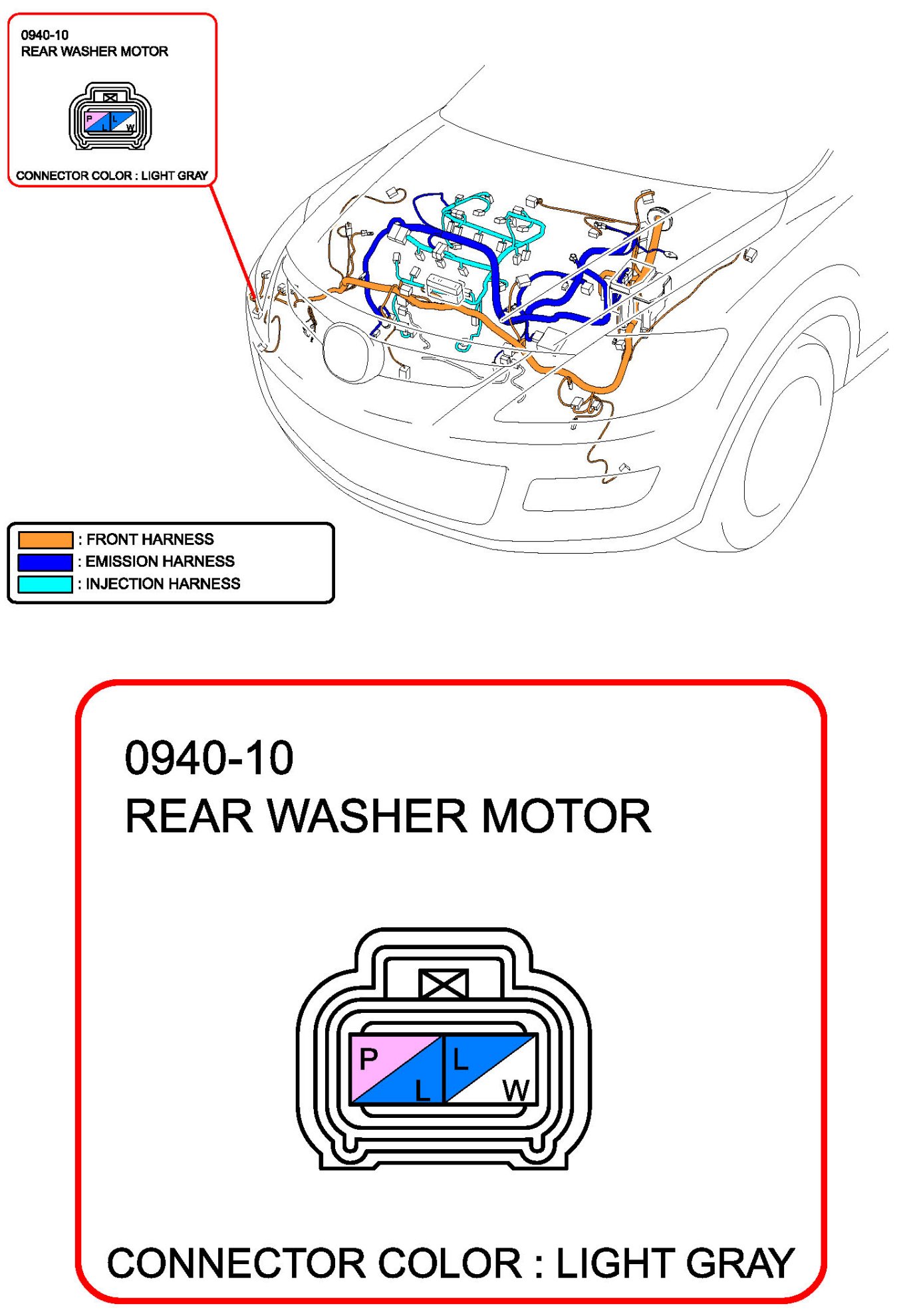 0940-10
REAR WASHER MOTOR

P L L W

CONNECTOR COLOR : LIGHT GRAY

: FRONT HARNESS
: EMISSION HARNESS
: INJECTION HARNESS

0940-10
REAR WASHER MOTOR

P L L W

CONNECTOR COLOR : LIGHT GRAY