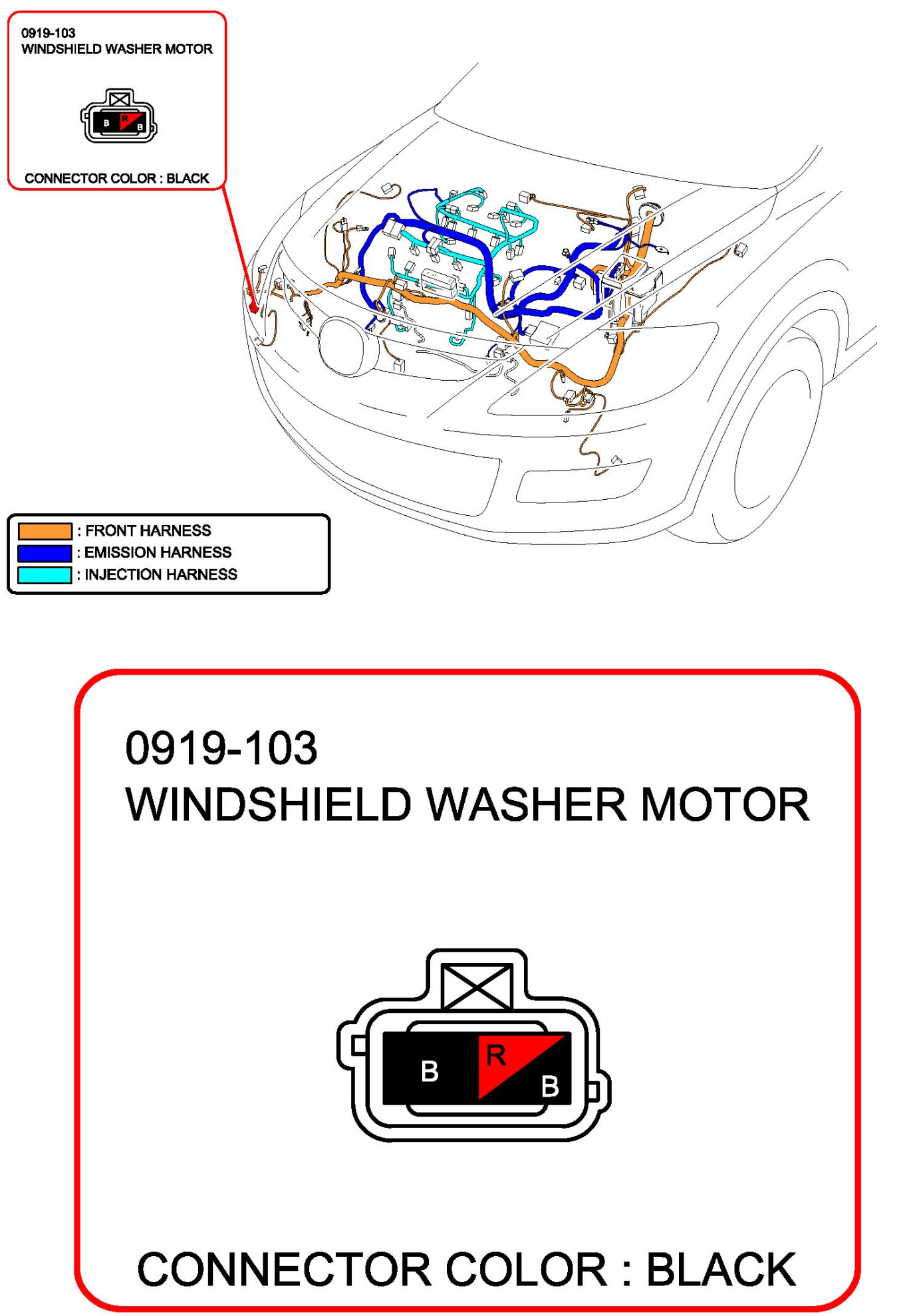 0919-103
WINDSHIELD WASHER MOTOR

B R B

CONNECTOR COLOR : BLACK

: FRONT HARNESS
: EMISSION HARNESS
: INJECTION HARNESS

0919-103
WINDSHIELD WASHER MOTOR

B R B

CONNECTOR COLOR : BLACK