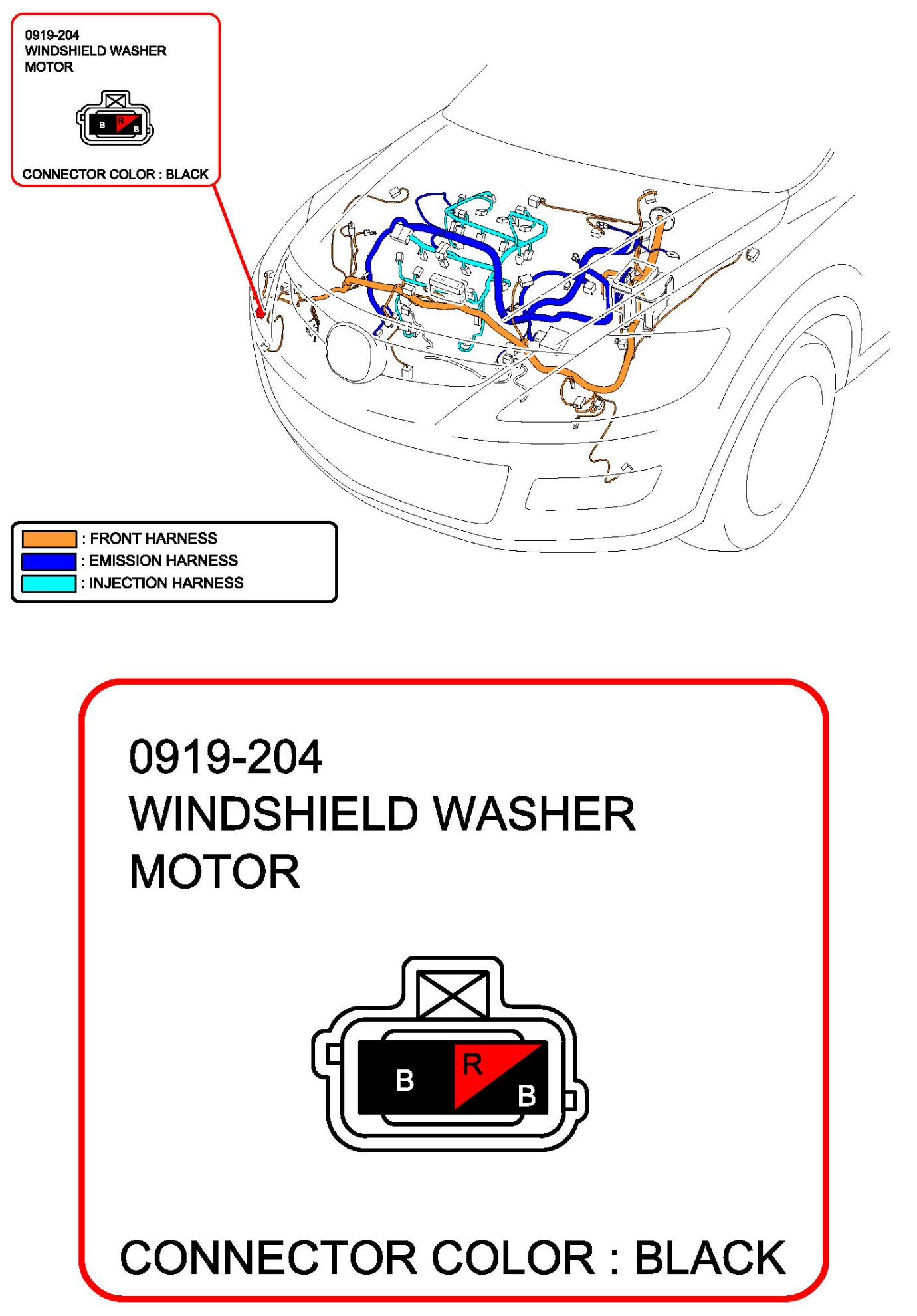 0919-204
WINDSHIELD WASHER MOTOR

B R B

CONNECTOR COLOR : BLACK

: FRONT HARNESS
: EMISSION HARNESS
: INJECTION HARNESS

0919-204
WINDSHIELD WASHER MOTOR

B R B

CONNECTOR COLOR : BLACK