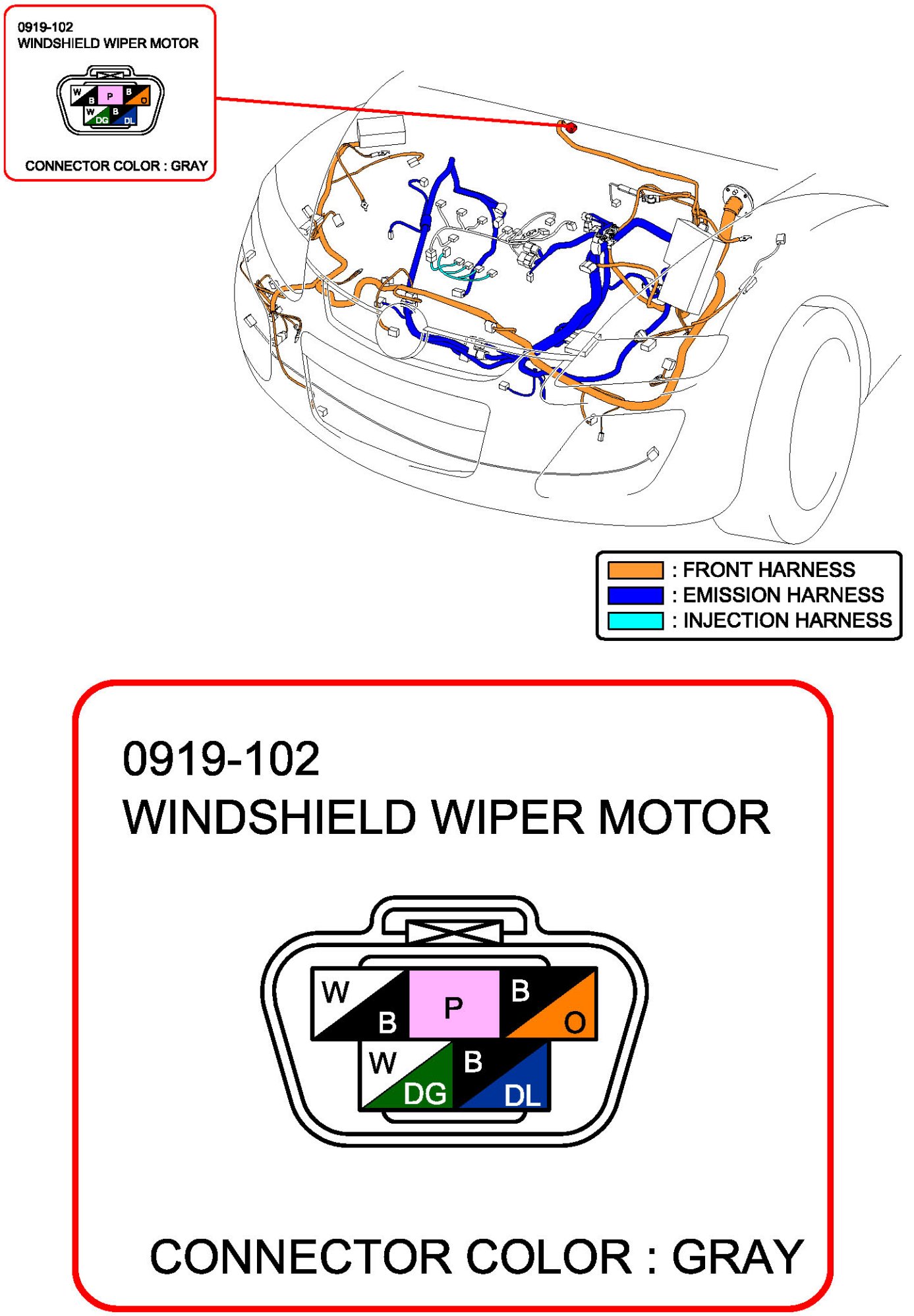 0919-102
WINDSHIELD WIPER MOTOR

W B P B O
W DG B DL

CONNECTOR COLOR : GRAY

: FRONT HARNESS
: EMISSION HARNESS
: INJECTION HARNESS

0919-102
WINDSHIELD WIPER MOTOR

W B P B O
W DG B DL

CONNECTOR COLOR : GRAY