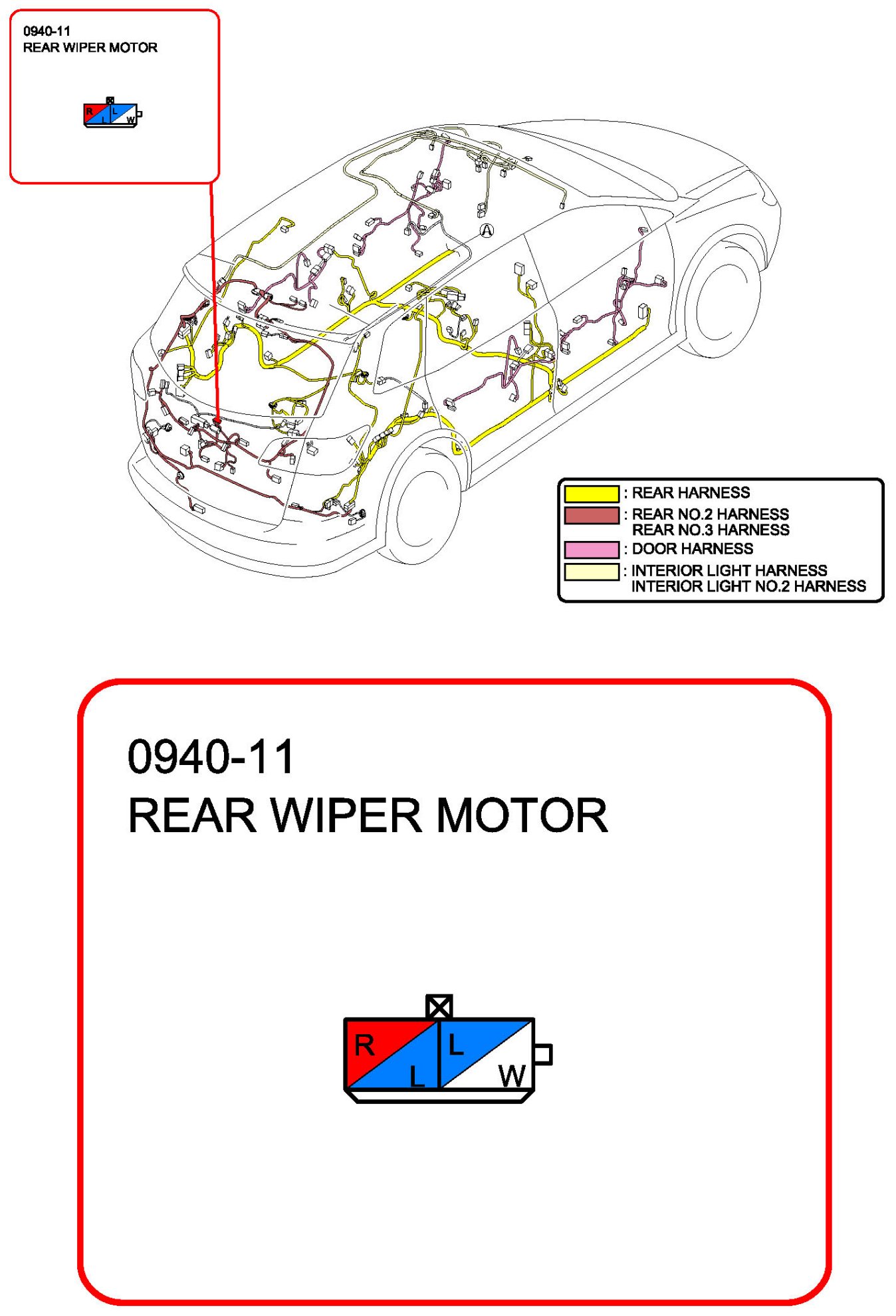 0940-11
REAR WIPER MOTOR

R L L W

A

: REAR HARNESS
: REAR NO.2 HARNESS
REAR NO.3 HARNESS
: DOOR HARNESS
: INTERIOR LIGHT HARNESS
INTERIOR LIGHT NO.2 HARNESS

0940-11
REAR WIPER MOTOR

R L L W