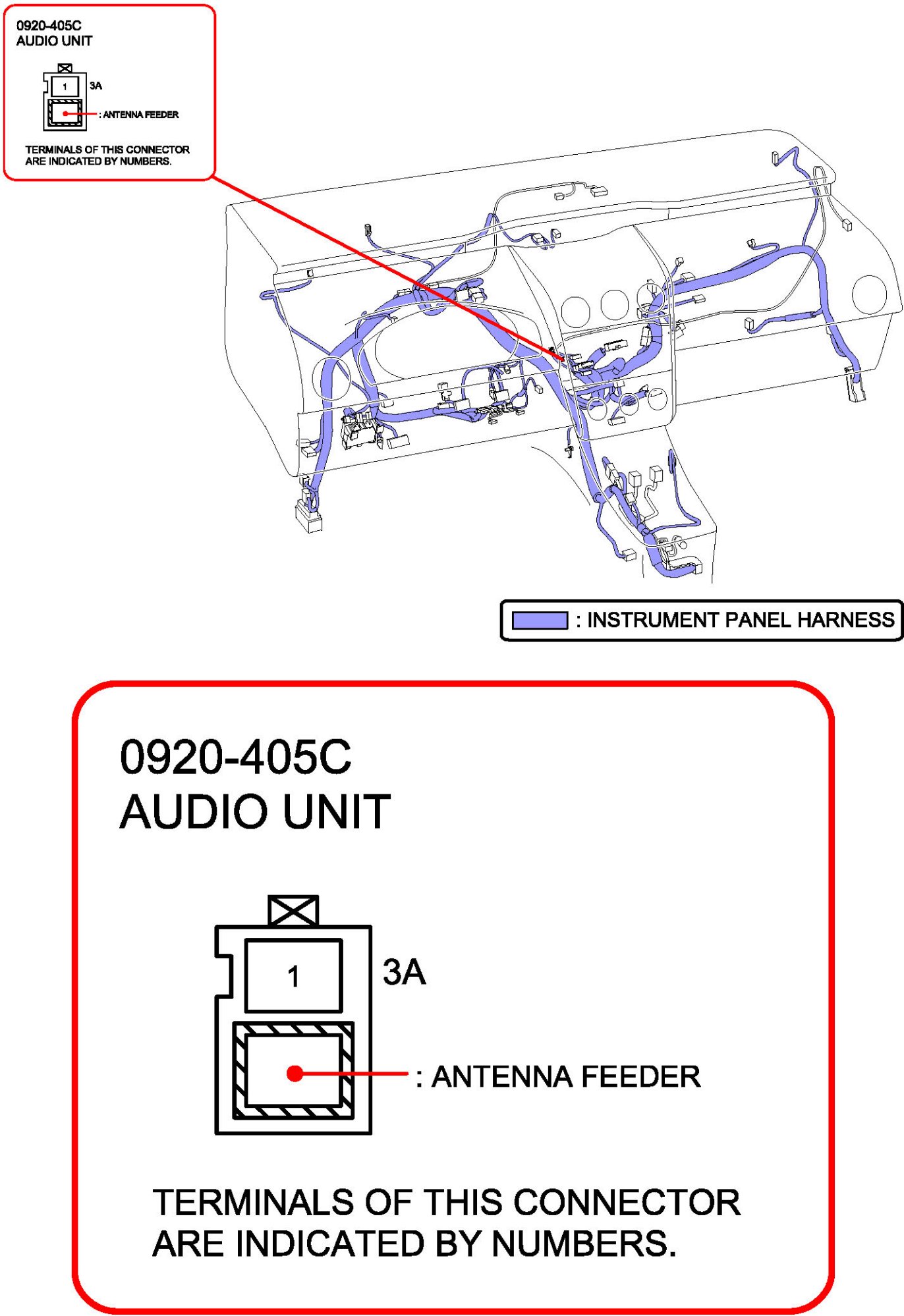 0920-405C
AUDIO UNIT

1
3A
: ANTENNA FEEDER

TERMINALS OF THIS CONNECTOR ARE INDICATED BY NUMBERS.

: INSTRUMENT PANEL HARNESS

0920-405C
AUDIO UNIT

1
3A
: ANTENNA FEEDER

TERMINALS OF THIS CONNECTOR ARE INDICATED BY NUMBERS.