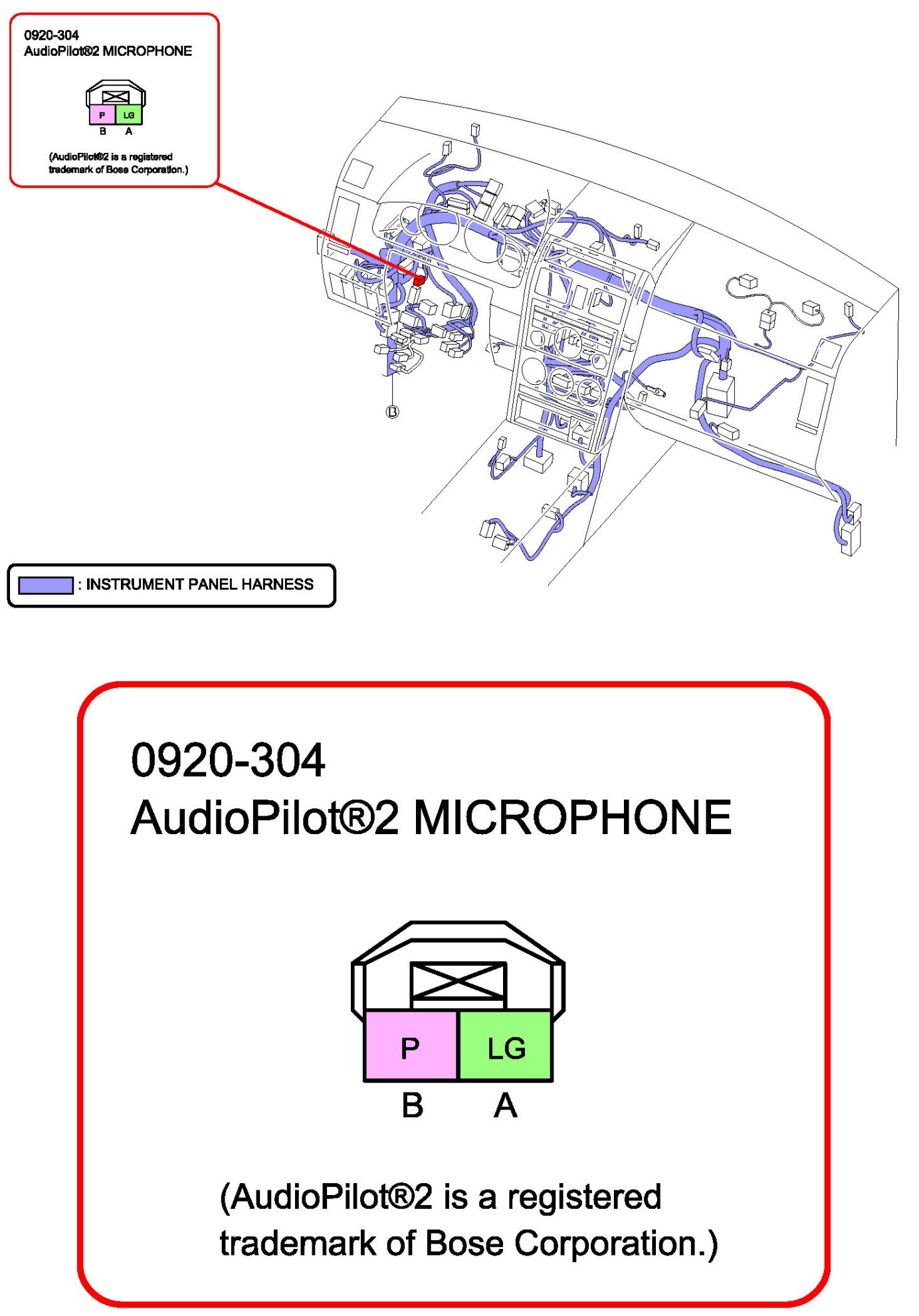 0920-304
AudioPilot®2 MICROPHONE

P LG
B A

(AudioPilot®2 is a registered trademark of Bose Corporation.)

B

: INSTRUMENT PANEL HARNESS

0920-304
AudioPilot®2 MICROPHONE

P LG
B A

(AudioPilot®2 is a registered trademark of Bose Corporation.)