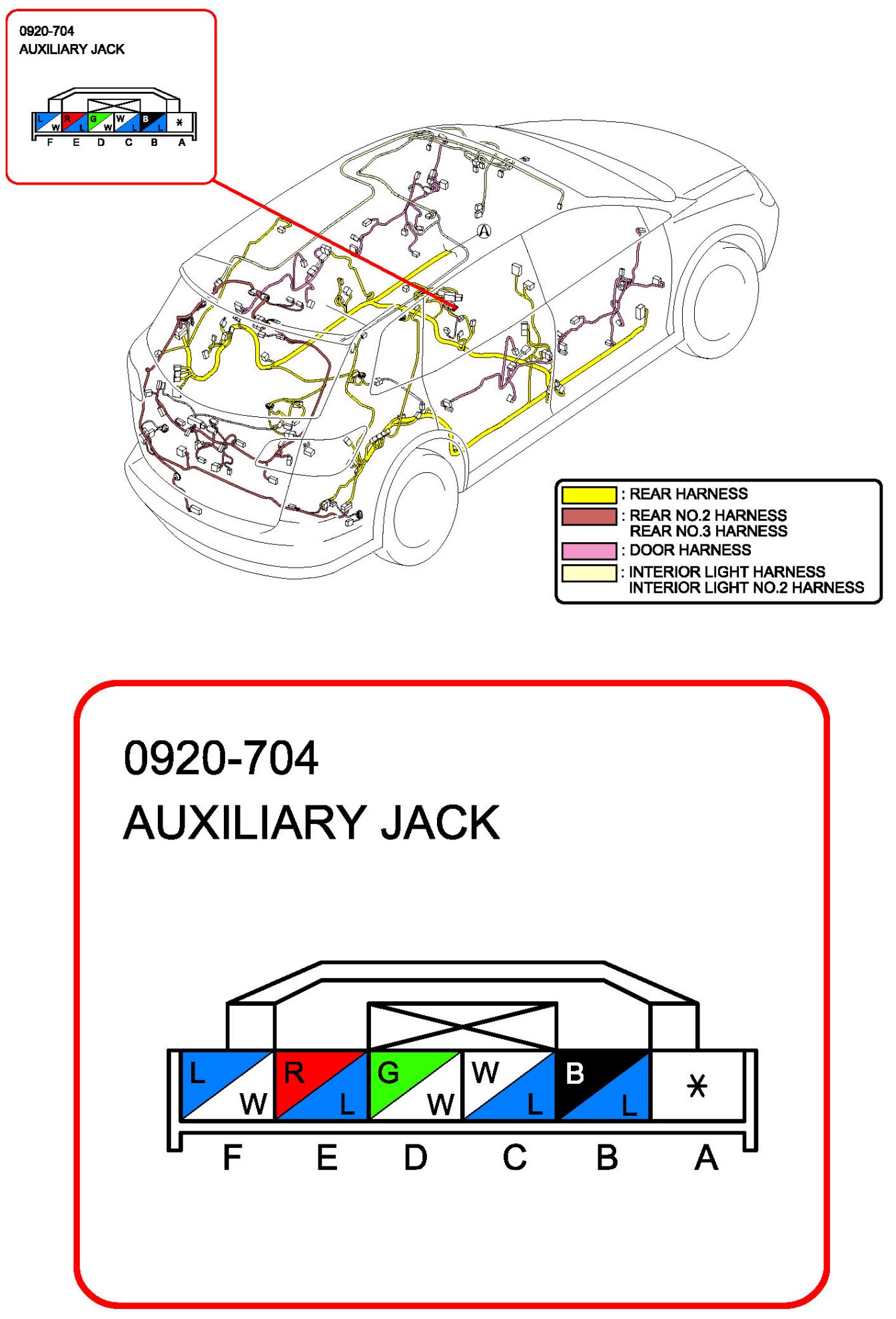 0920-704
AUXILIARY JACK

L W R L G W W L B L *
F E D C B A

Ⓐ

: REAR HARNESS
: REAR NO.2 HARNESS
REAR NO.3 HARNESS
: DOOR HARNESS
: INTERIOR LIGHT HARNESS
INTERIOR LIGHT NO.2 HARNESS

0920-704
AUXILIARY JACK

L W R L G W W L B L *
F E D C B A