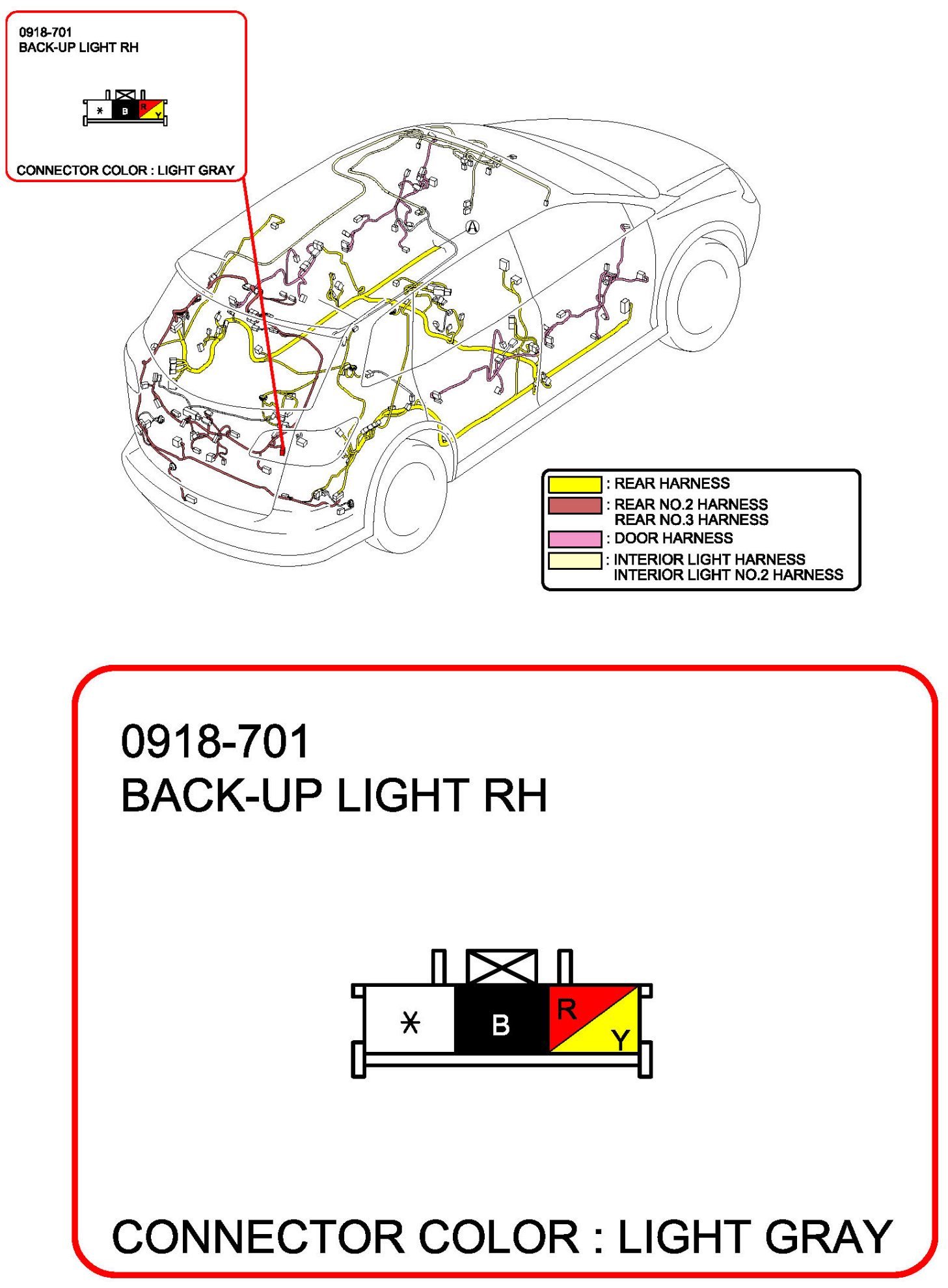 0918-701
BACK-UP LIGHT RH

* B R Y

CONNECTOR COLOR : LIGHT GRAY

A

: REAR HARNESS
: REAR NO.2 HARNESS
REAR NO.3 HARNESS
: DOOR HARNESS
: INTERIOR LIGHT HARNESS
INTERIOR LIGHT NO.2 HARNESS

0918-701
BACK-UP LIGHT RH

* B R Y

CONNECTOR COLOR : LIGHT GRAY