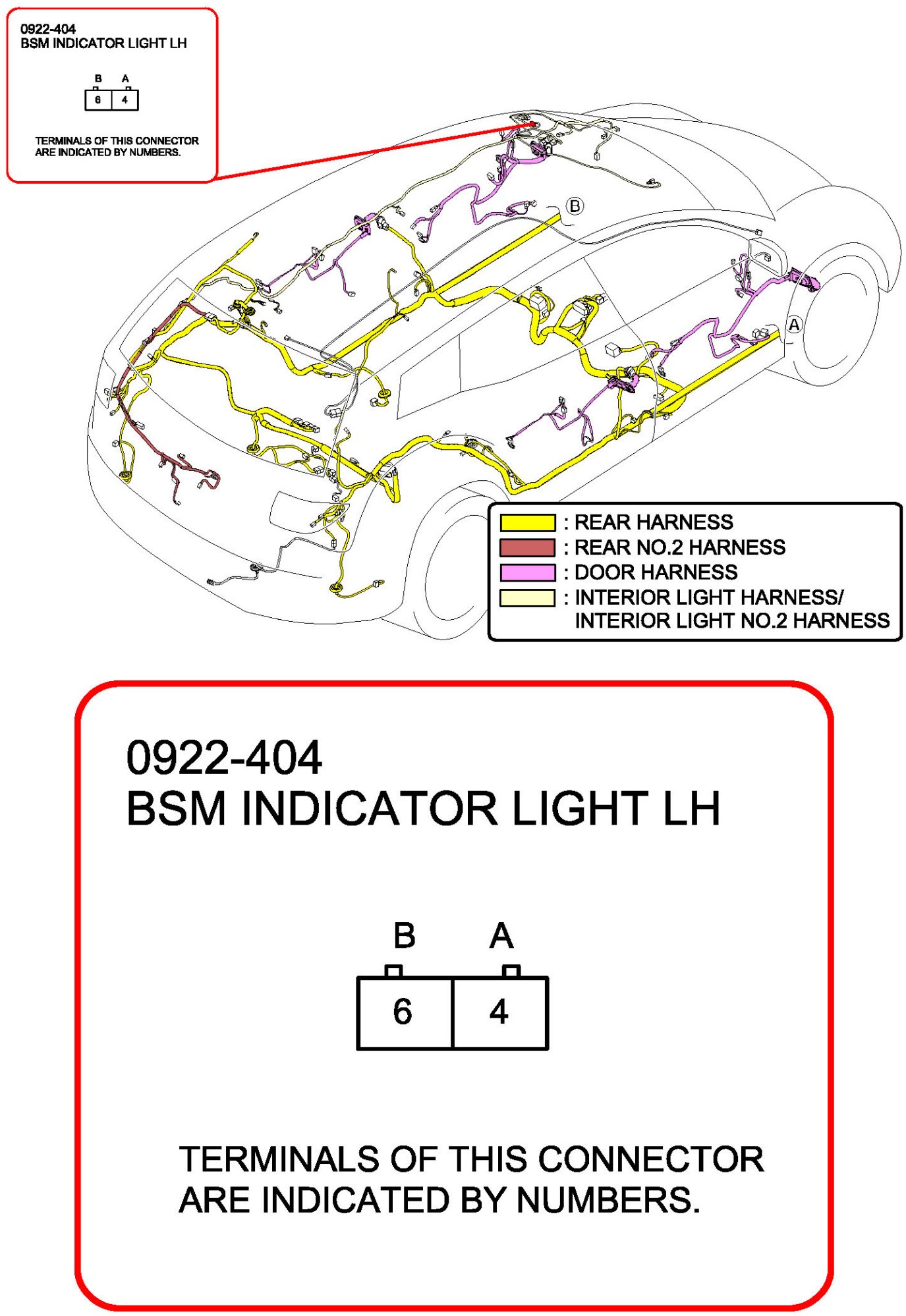 0922-404
BSM INDICATOR LIGHT LH

B A
6 4

TERMINALS OF THIS CONNECTOR ARE INDICATED BY NUMBERS.

B

A

: REAR HARNESS
: REAR NO.2 HARNESS
: DOOR HARNESS
: INTERIOR LIGHT HARNESS/ INTERIOR LIGHT NO.2 HARNESS

0922-404
BSM INDICATOR LIGHT LH

B A
6 4

TERMINALS OF THIS CONNECTOR ARE INDICATED BY NUMBERS.