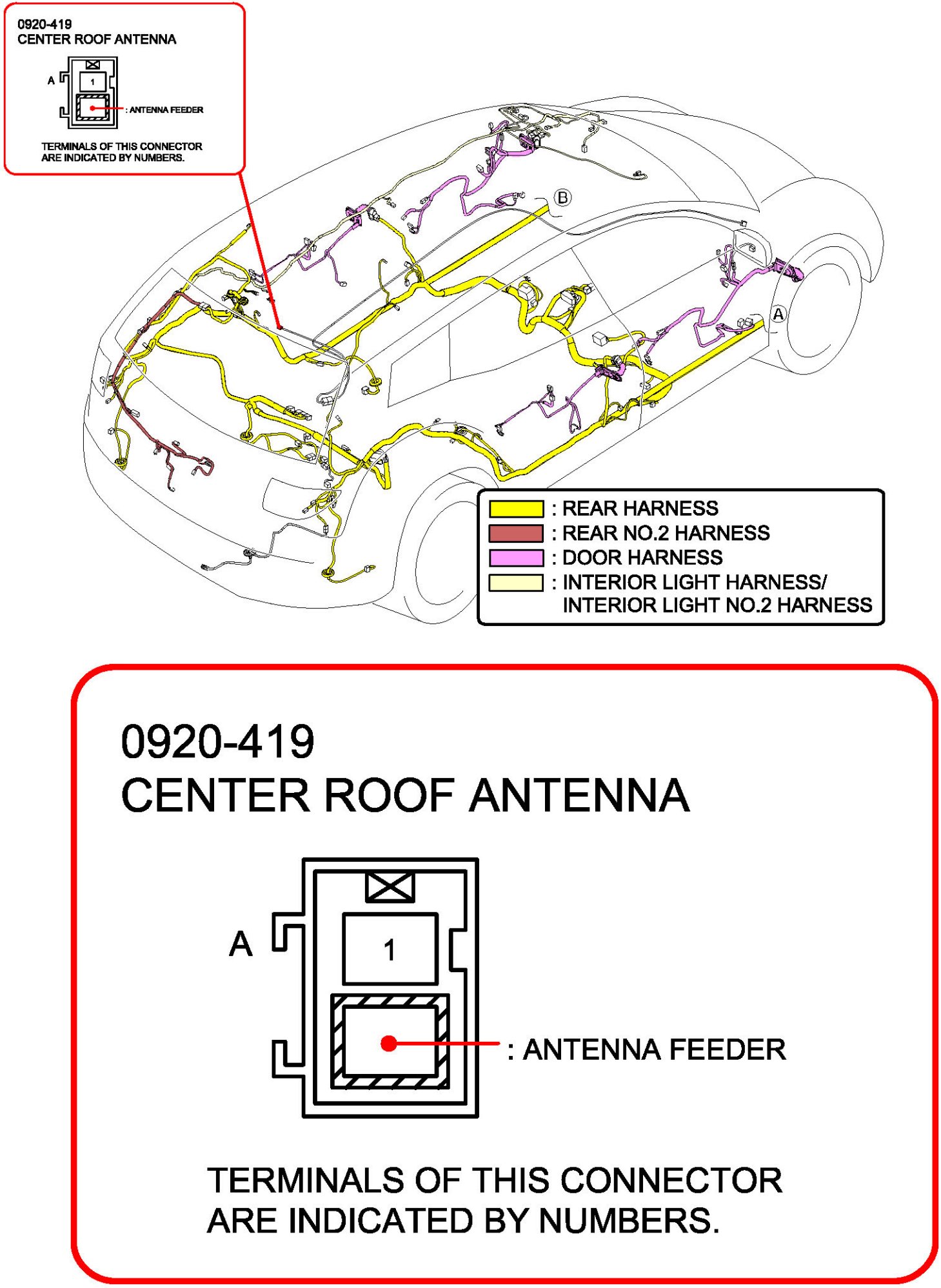 0920-419
CENTER ROOF ANTENNA

A
1
: ANTENNA FEEDER

TERMINALS OF THIS CONNECTOR ARE INDICATED BY NUMBERS.

B

A

: REAR HARNESS
: REAR NO.2 HARNESS
: DOOR HARNESS
: INTERIOR LIGHT HARNESS/ INTERIOR LIGHT NO.2 HARNESS

0920-419
CENTER ROOF ANTENNA

A
1
: ANTENNA FEEDER

TERMINALS OF THIS CONNECTOR ARE INDICATED BY NUMBERS.