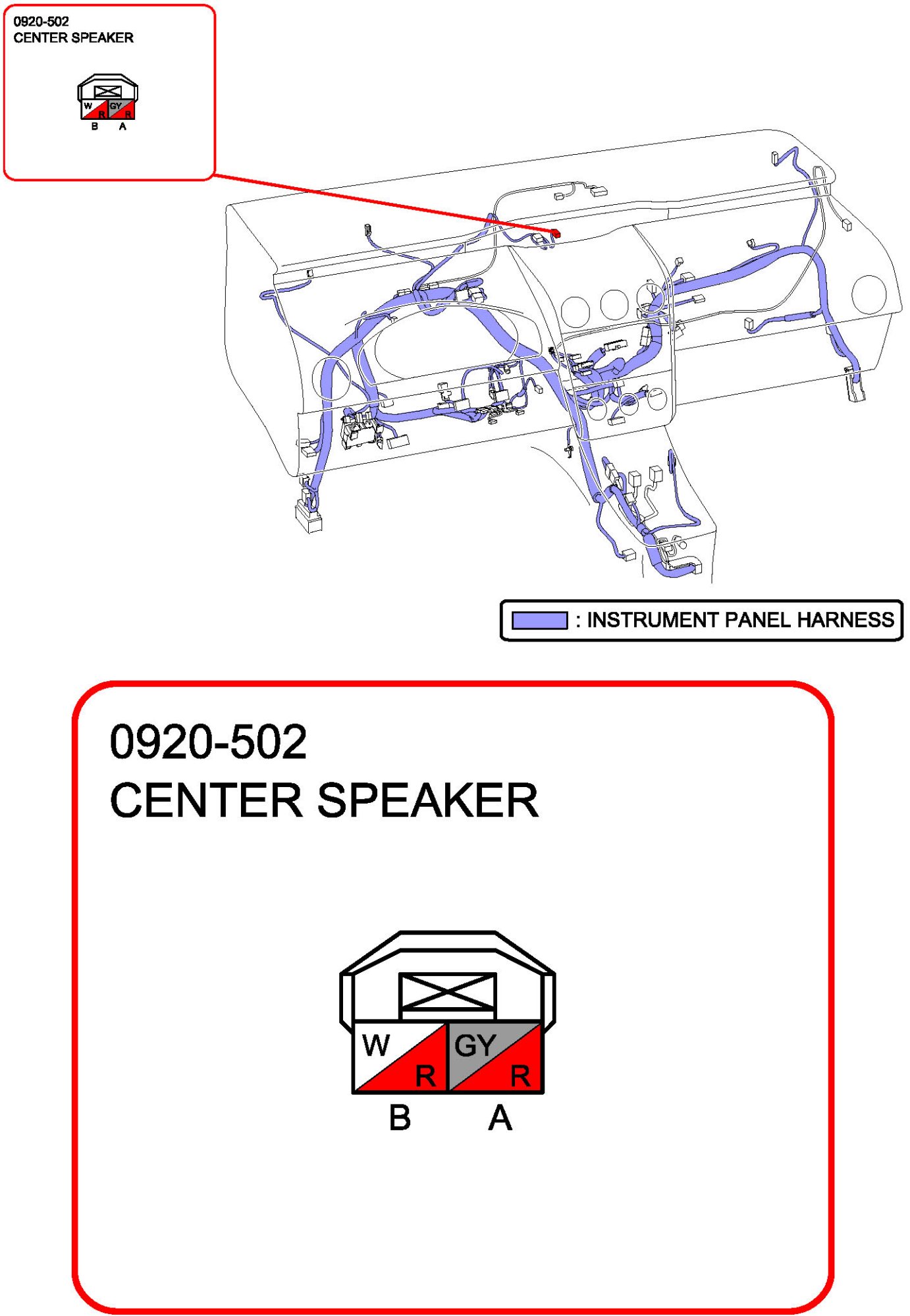 0920-502
CENTER SPEAKER

W R GY R
B A

: INSTRUMENT PANEL HARNESS

0920-502
CENTER SPEAKER

W R GY R
B A