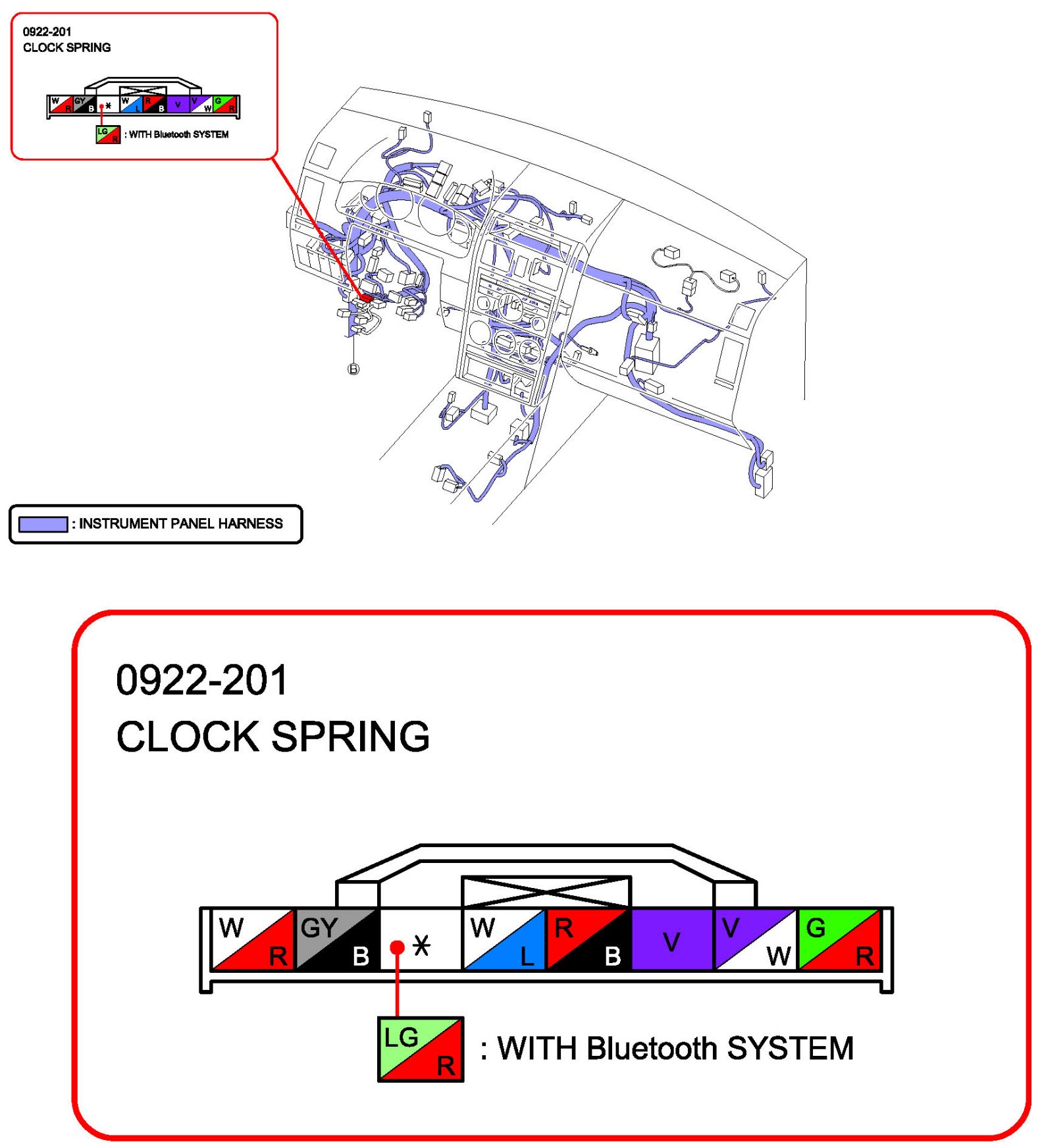 0922-201
CLOCK SPRING

W R GY B * W L R B V V W G R

LG R : WITH Bluetooth SYSTEM

B

: INSTRUMENT PANEL HARNESS

0922-201
CLOCK SPRING

W R GY B * W L R B V V W G R

LG R : WITH Bluetooth SYSTEM