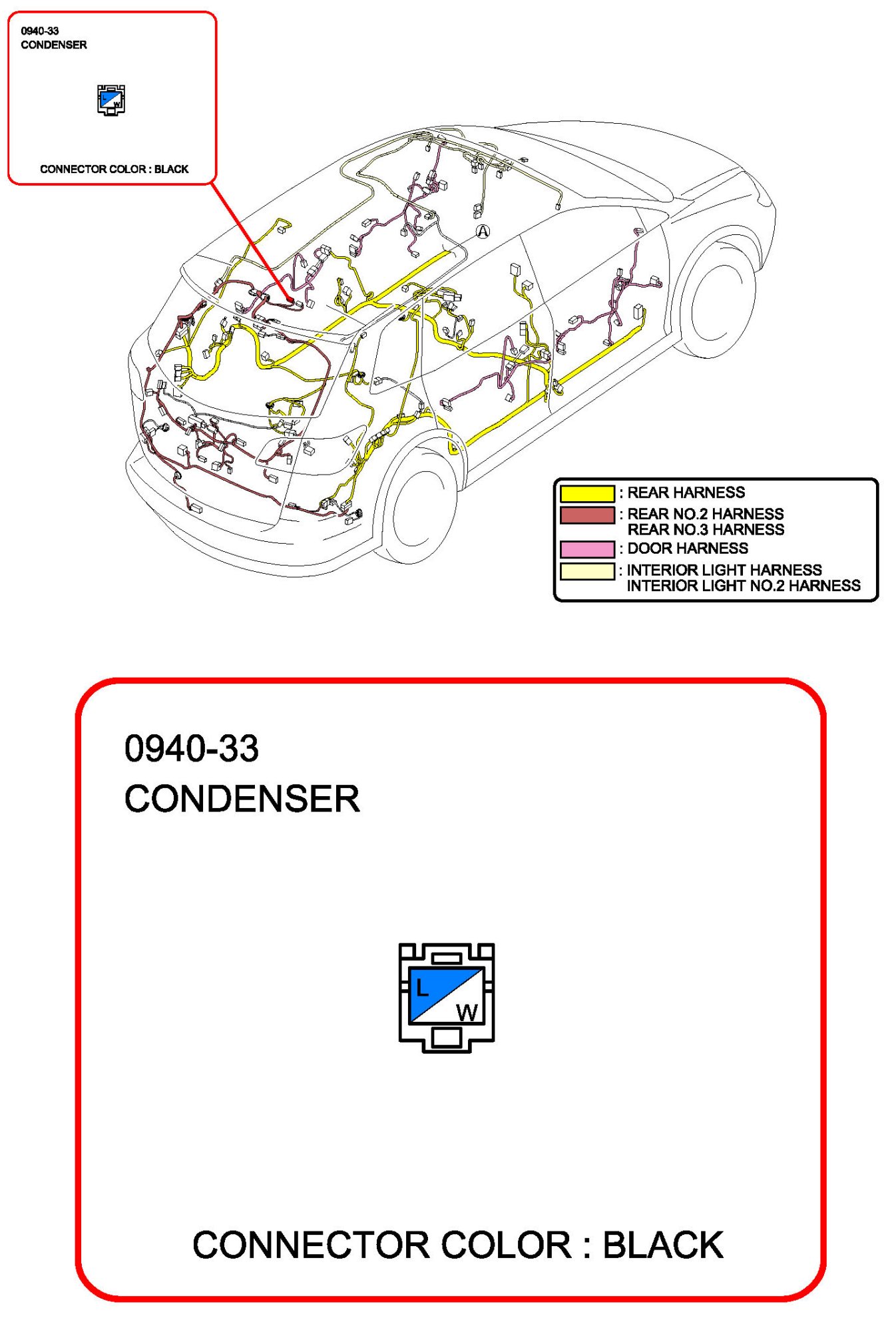 0940-33
CONDENSER

L
W

CONNECTOR COLOR : BLACK

A

: REAR HARNESS
: REAR NO.2 HARNESS
REAR NO.3 HARNESS
: DOOR HARNESS
: INTERIOR LIGHT HARNESS
INTERIOR LIGHT NO.2 HARNESS

0940-33
CONDENSER

L
W

CONNECTOR COLOR : BLACK