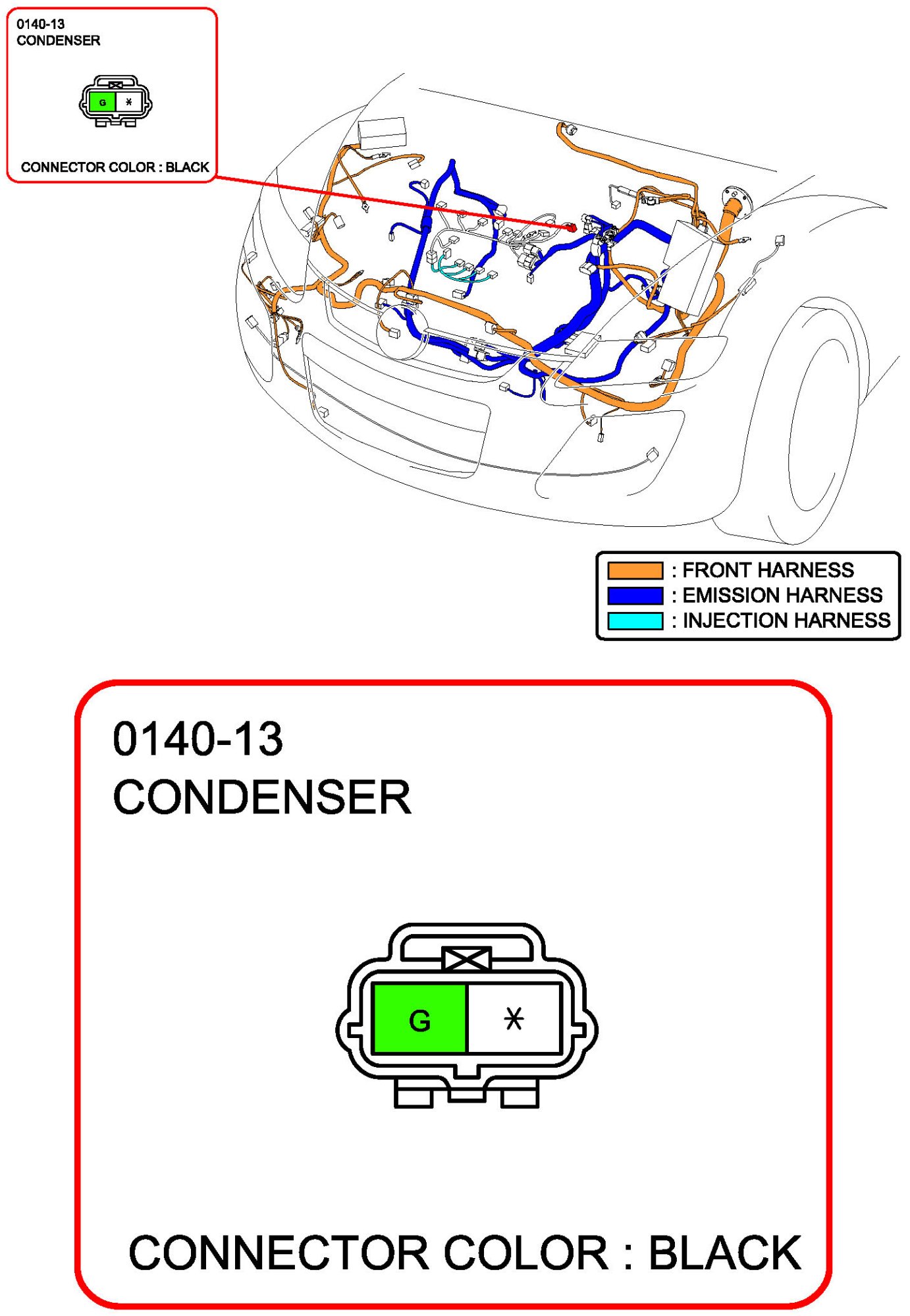 0140-13
CONDENSER

G *

CONNECTOR COLOR : BLACK

: FRONT HARNESS
: EMISSION HARNESS
: INJECTION HARNESS

0140-13
CONDENSER

G *

CONNECTOR COLOR : BLACK