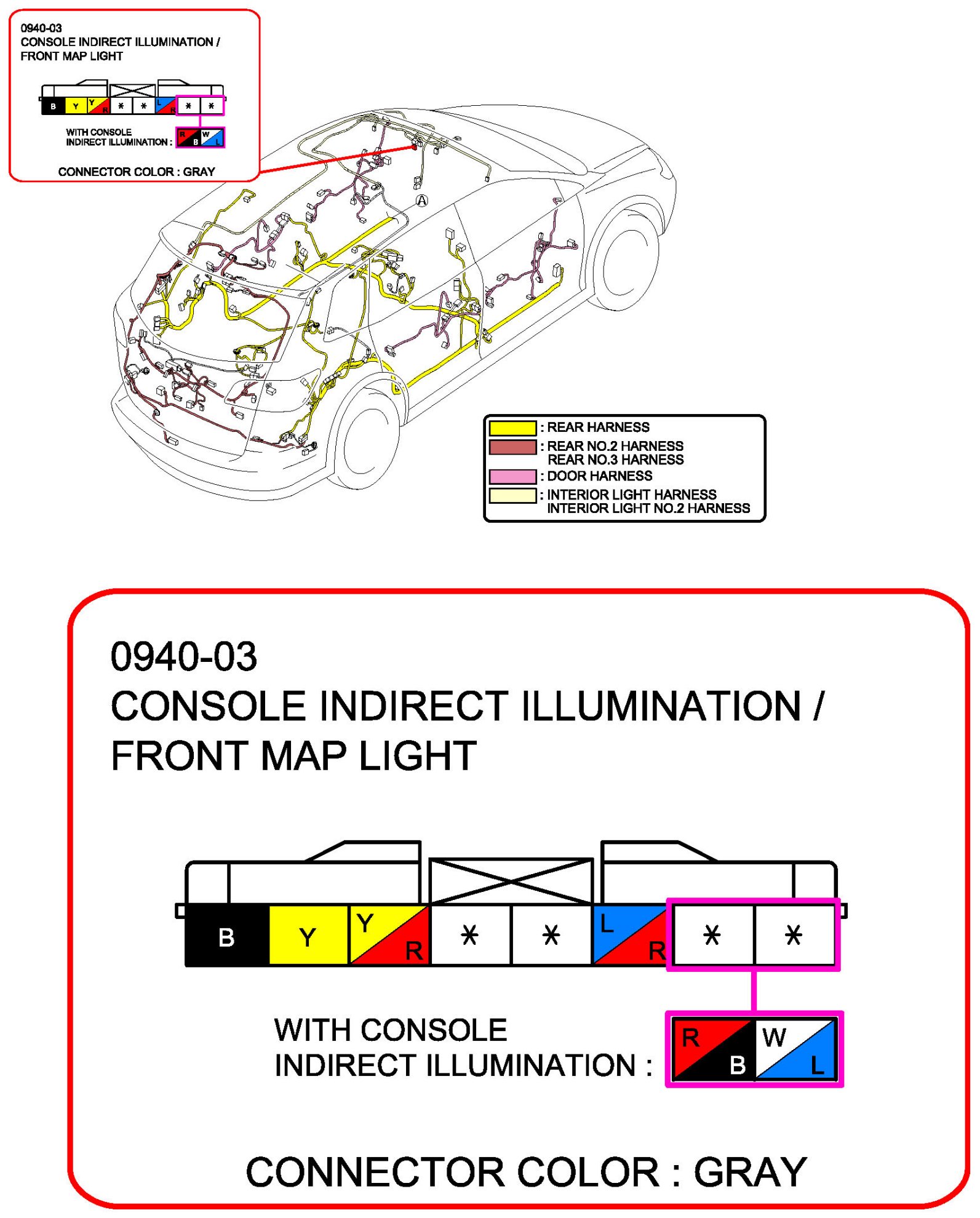 0940-03
CONSOLE INDIRECT ILLUMINATION / FRONT MAP LIGHT

B Y Y R * * L R * *

WITH CONSOLE INDIRECT ILLUMINATION : R B W L

CONNECTOR COLOR : GRAY

A

: REAR HARNESS
: REAR NO.2 HARNESS
REAR NO.3 HARNESS
: DOOR HARNESS
: INTERIOR LIGHT HARNESS
INTERIOR LIGHT NO.2 HARNESS

0940-03
CONSOLE INDIRECT ILLUMINATION / FRONT MAP LIGHT

B Y Y R * * L R * *

WITH CONSOLE INDIRECT ILLUMINATION : R B W L

CONNECTOR COLOR : GRAY